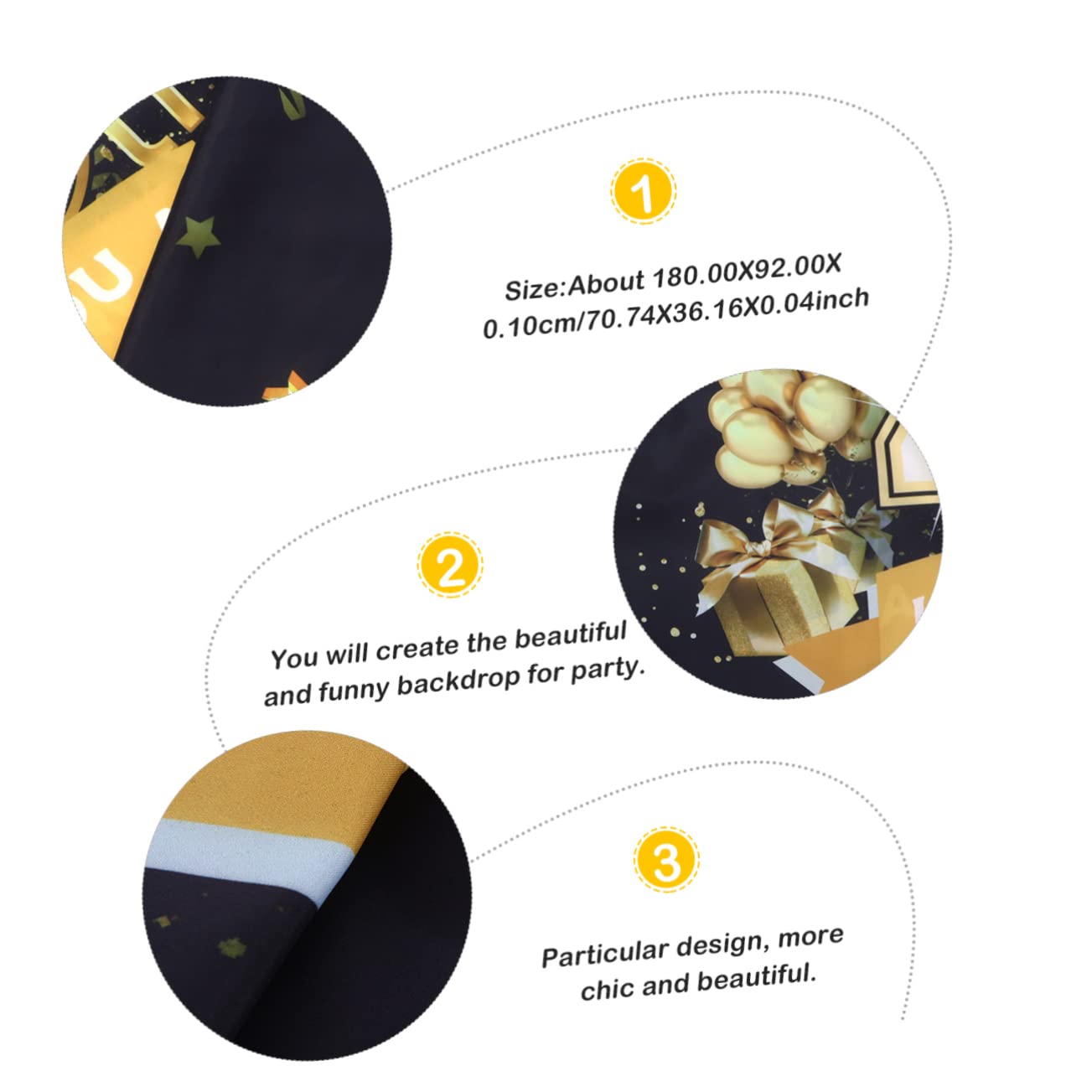 1

Size:About 180.00X92.00X 0.10cm/70.74X36.16X0.04inch

2

You will create the beautiful and funny backdrop for party.

3

Particular design, more chic and beautiful.