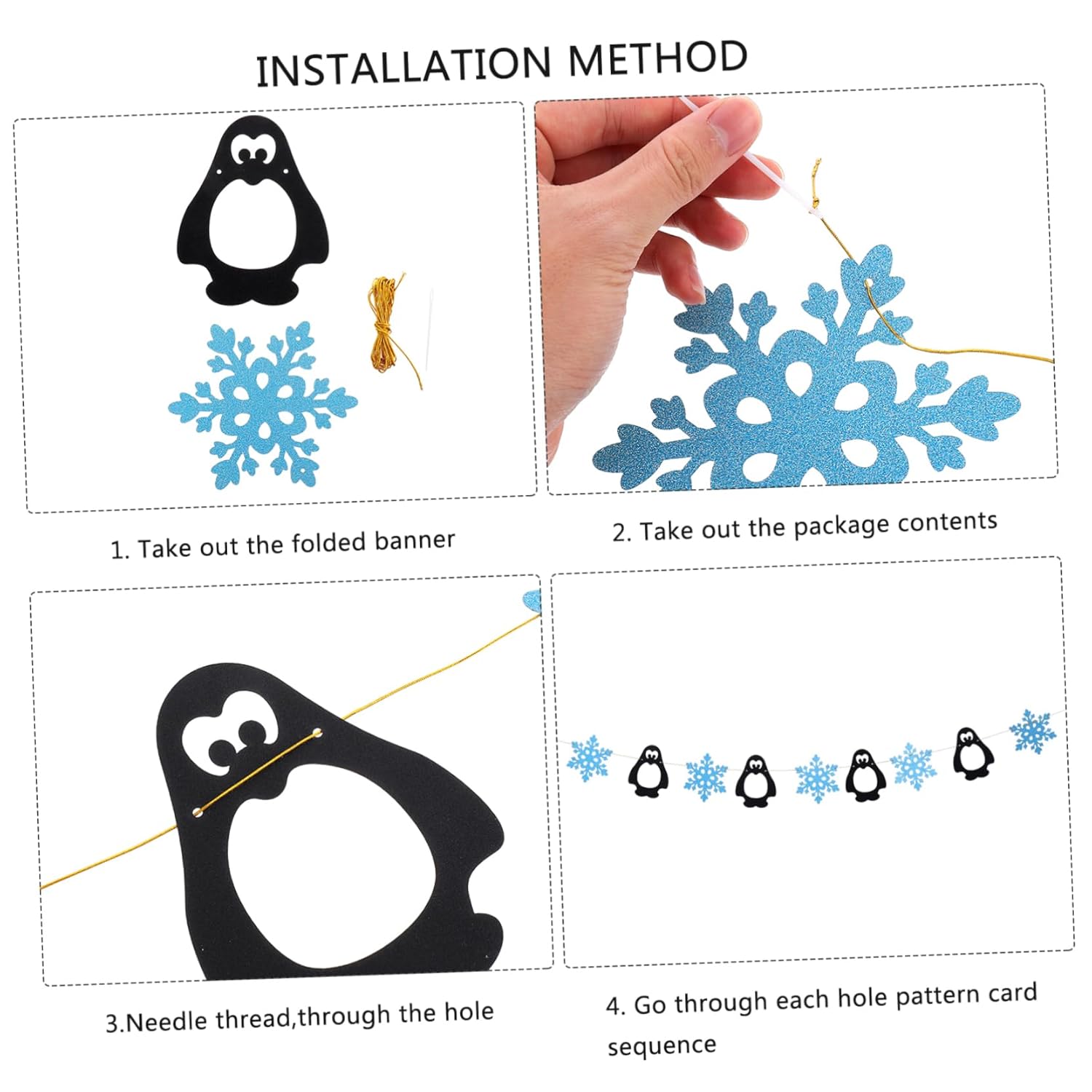 INSTALLATION METHOD

1. Take out the folded banner

2. Take out the package contents

3.Needle thread,through the hole

4. Go through each hole pattern card sequence