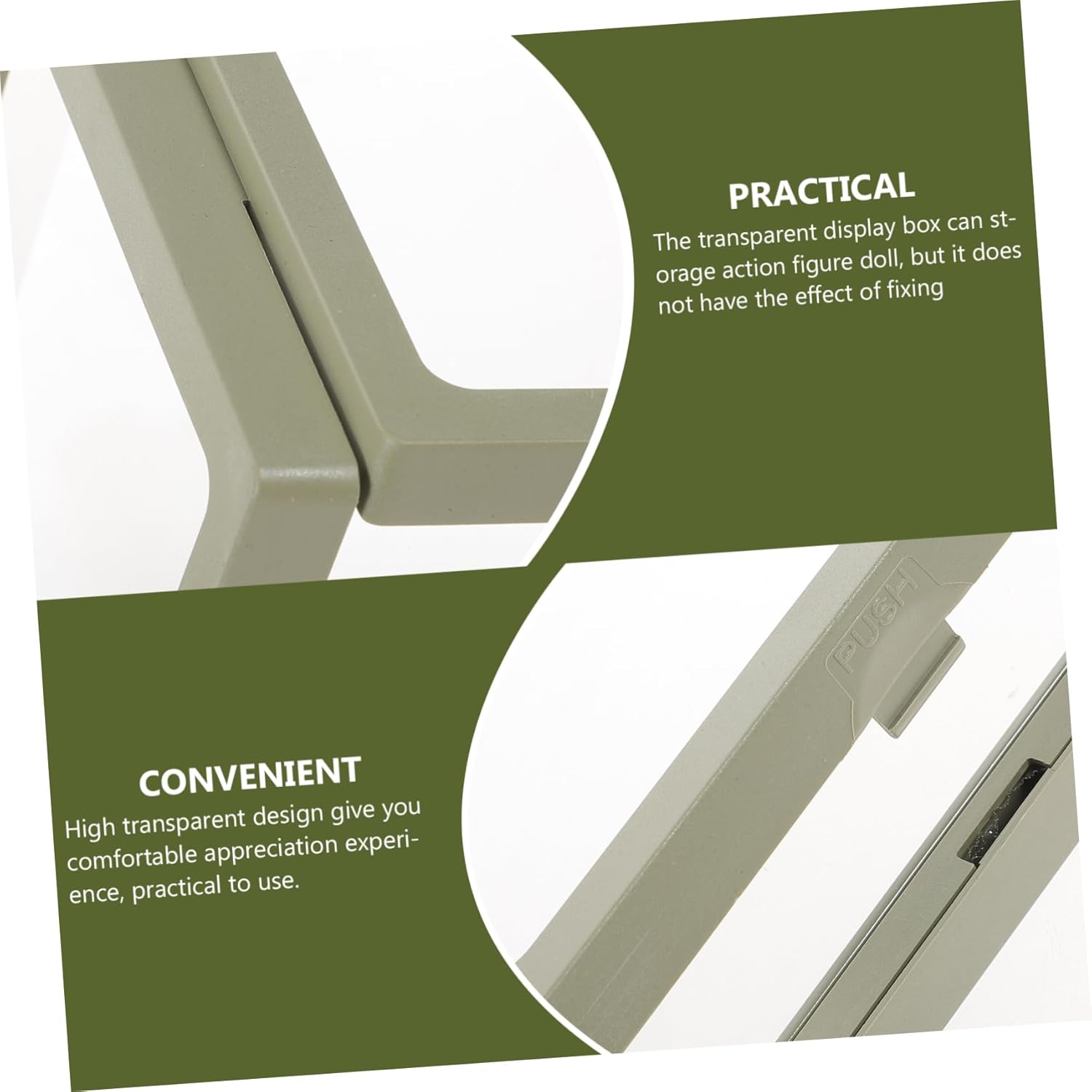 PRACTICAL

The transparent display box can storage action figure doll, but it does not have the effect of fixing

PUSH

CONVENIENT

High transparent design give you comfortable appreciation experience, practical to use.