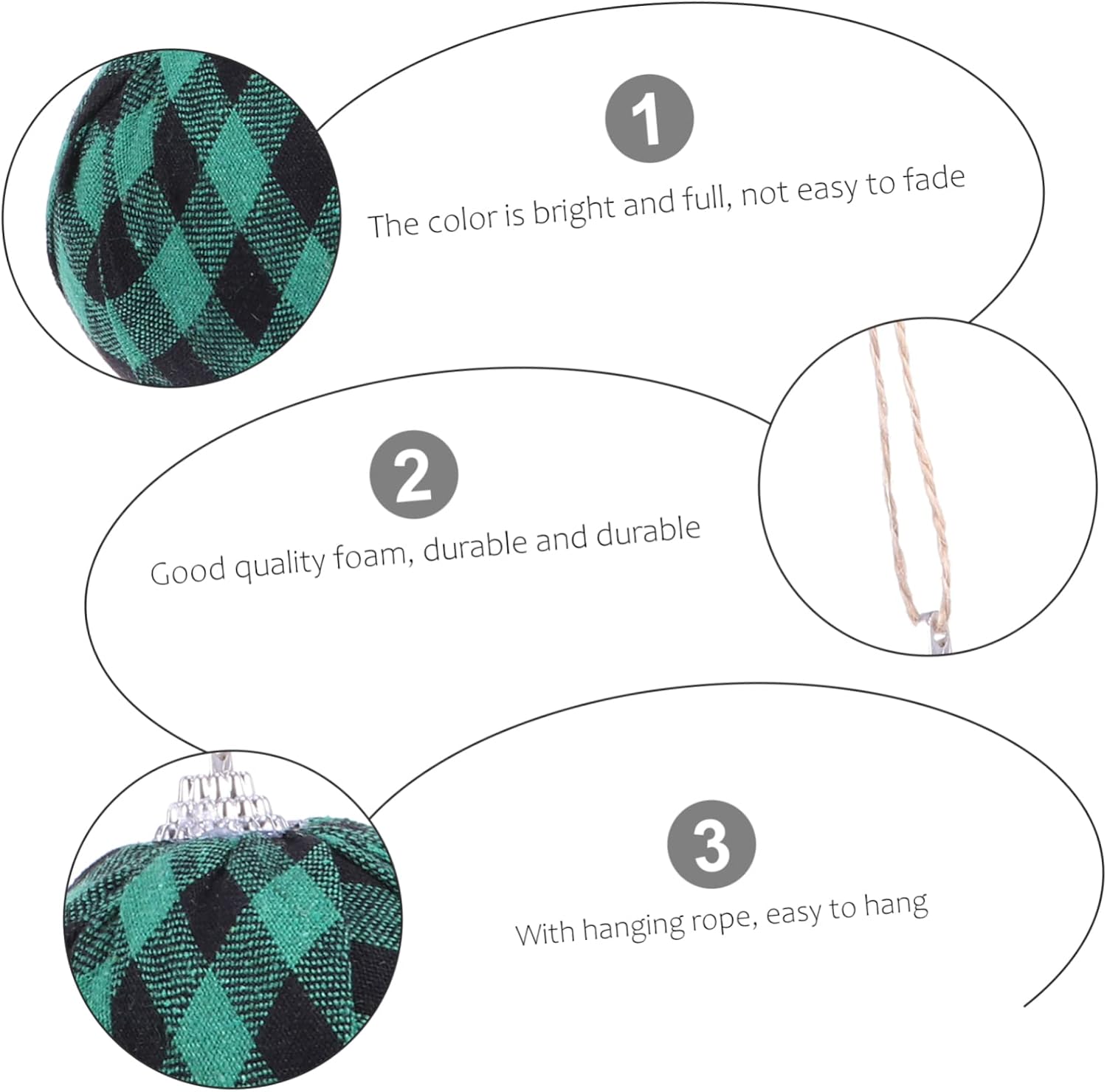 1

The color is bright and full, not easy to fade

2

Good quality foam, durable and durable

3

With hanging rope, easy to hang