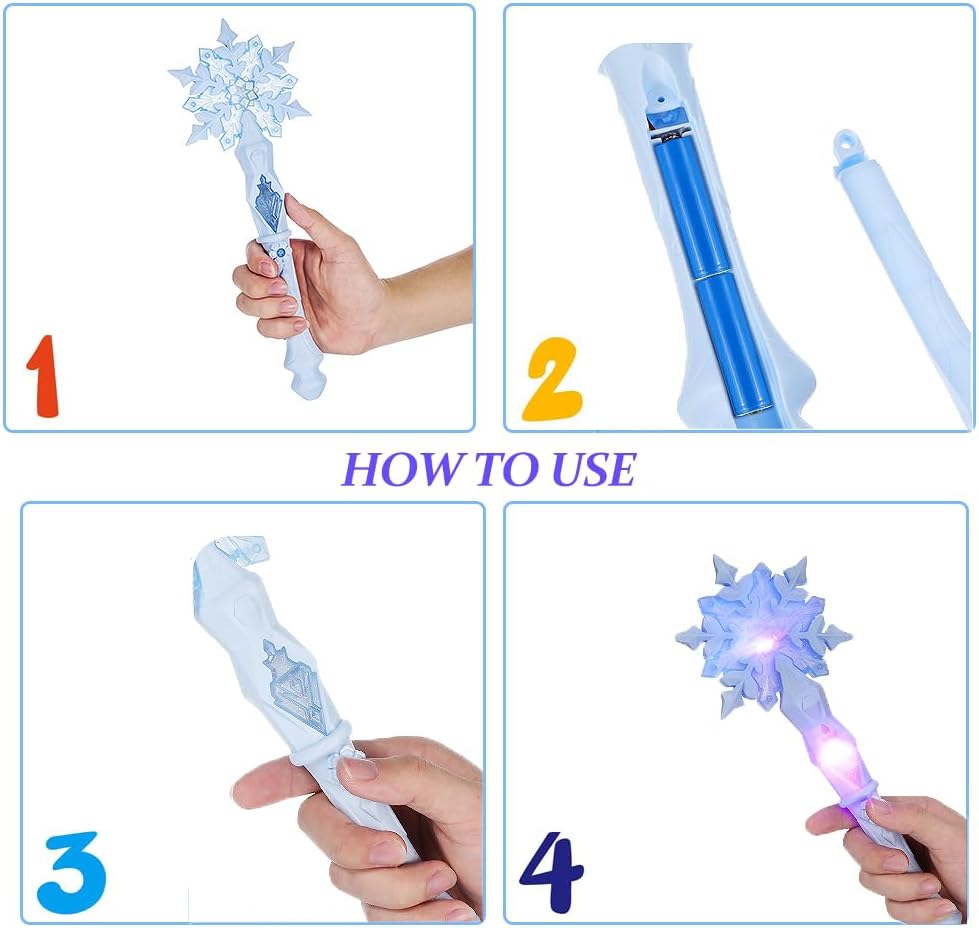 1

2

HOW TO USE

3

4