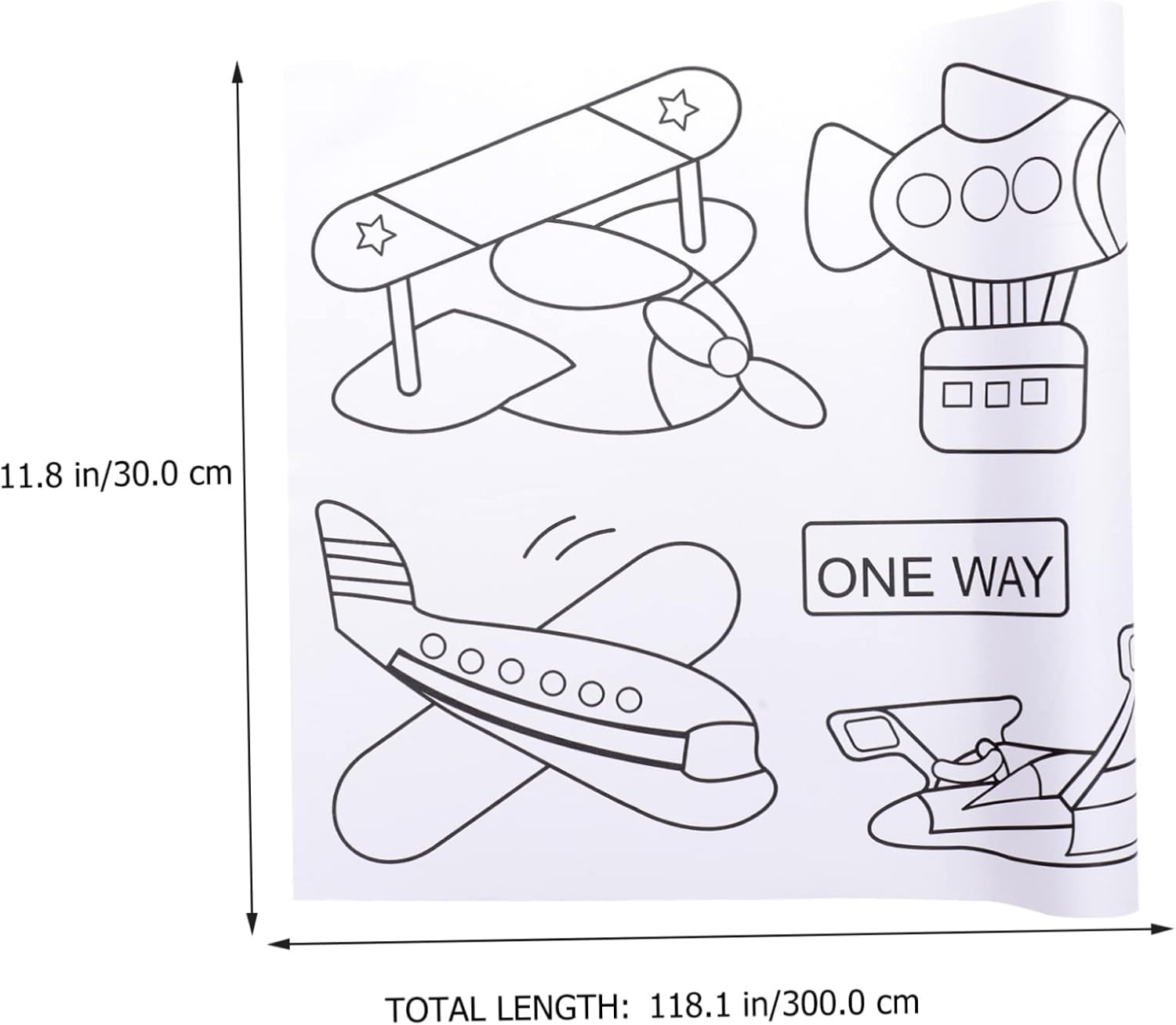 11.8 in/30.0 cm

ONE WAY

TOTAL LENGTH: 118.1 in/300.0 cm