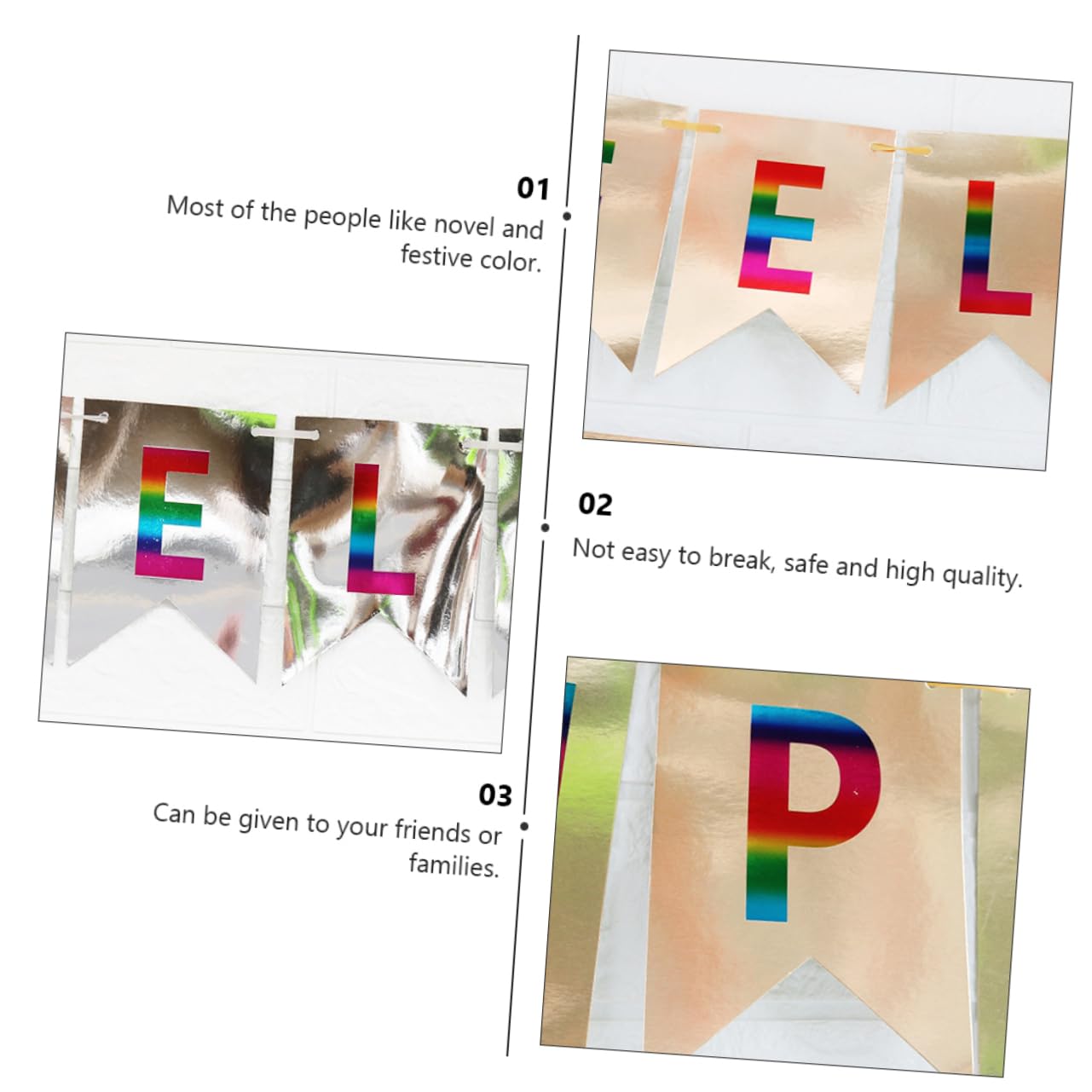 01
Most of the people like novel and festive color.

E L

E L

02
Not easy to break, safe and high quality.

03
Can be given to your friends or families.

P