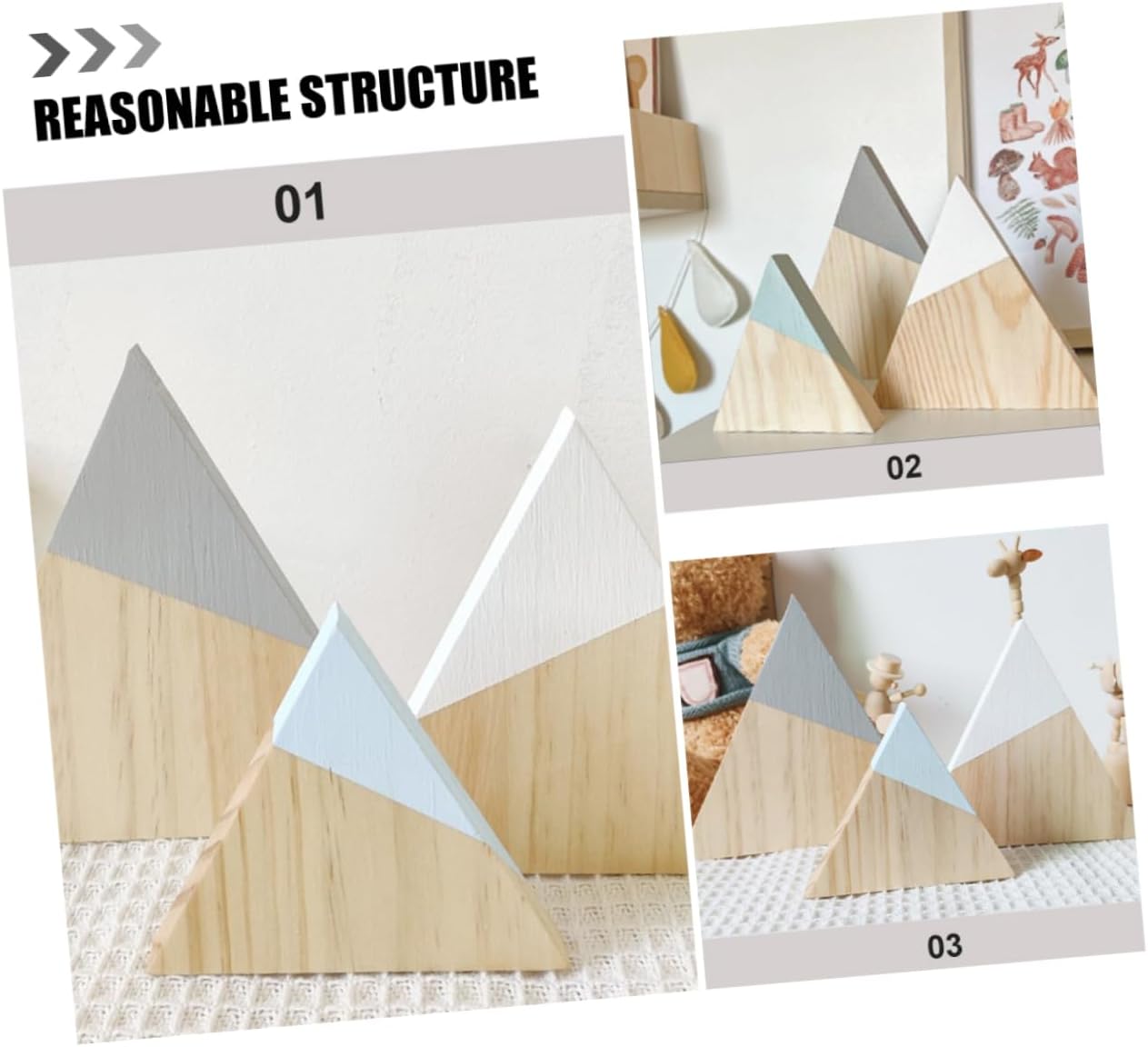 REASONABLE STRUCTURE

01

02

03