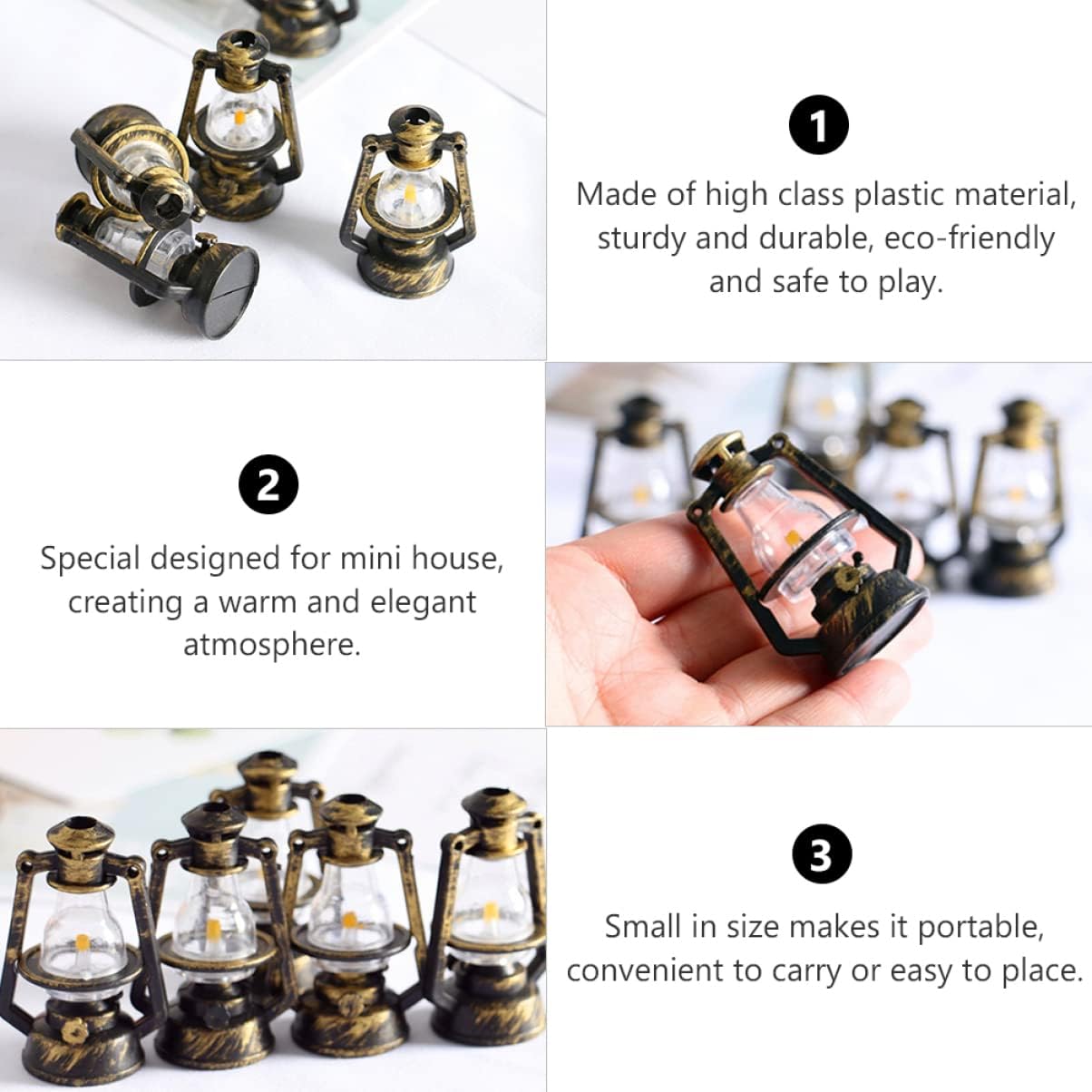 1

Made of high class plastic material, sturdy and durable, eco-friendly and safe to play.

2

Special designed for mini house, creating a warm and elegant atmosphere.

3

Small in size makes it portable, convenient to carry or easy to place.