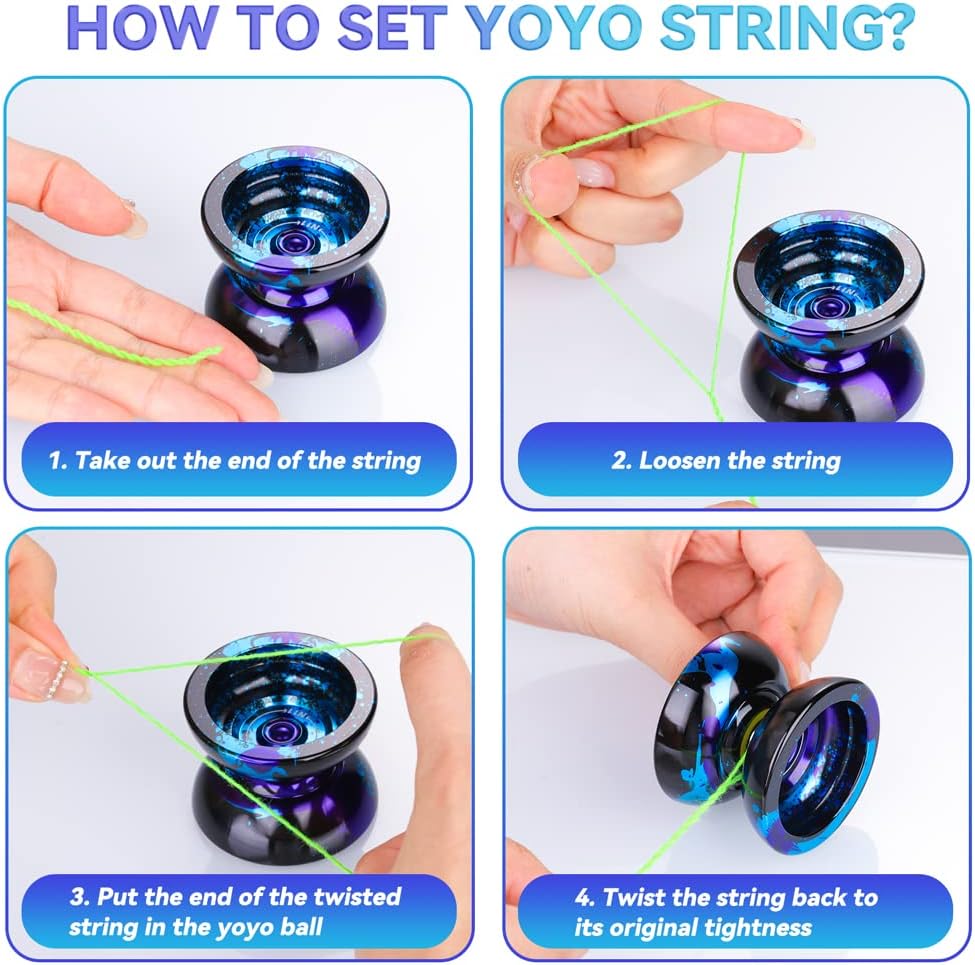 HOW TO SET YOYO STRING?

1. Take out the end of the string

2. Loosen the string

3. Put the end of the twisted string in the yoyo ball

4. Twist the string back to its original tightness