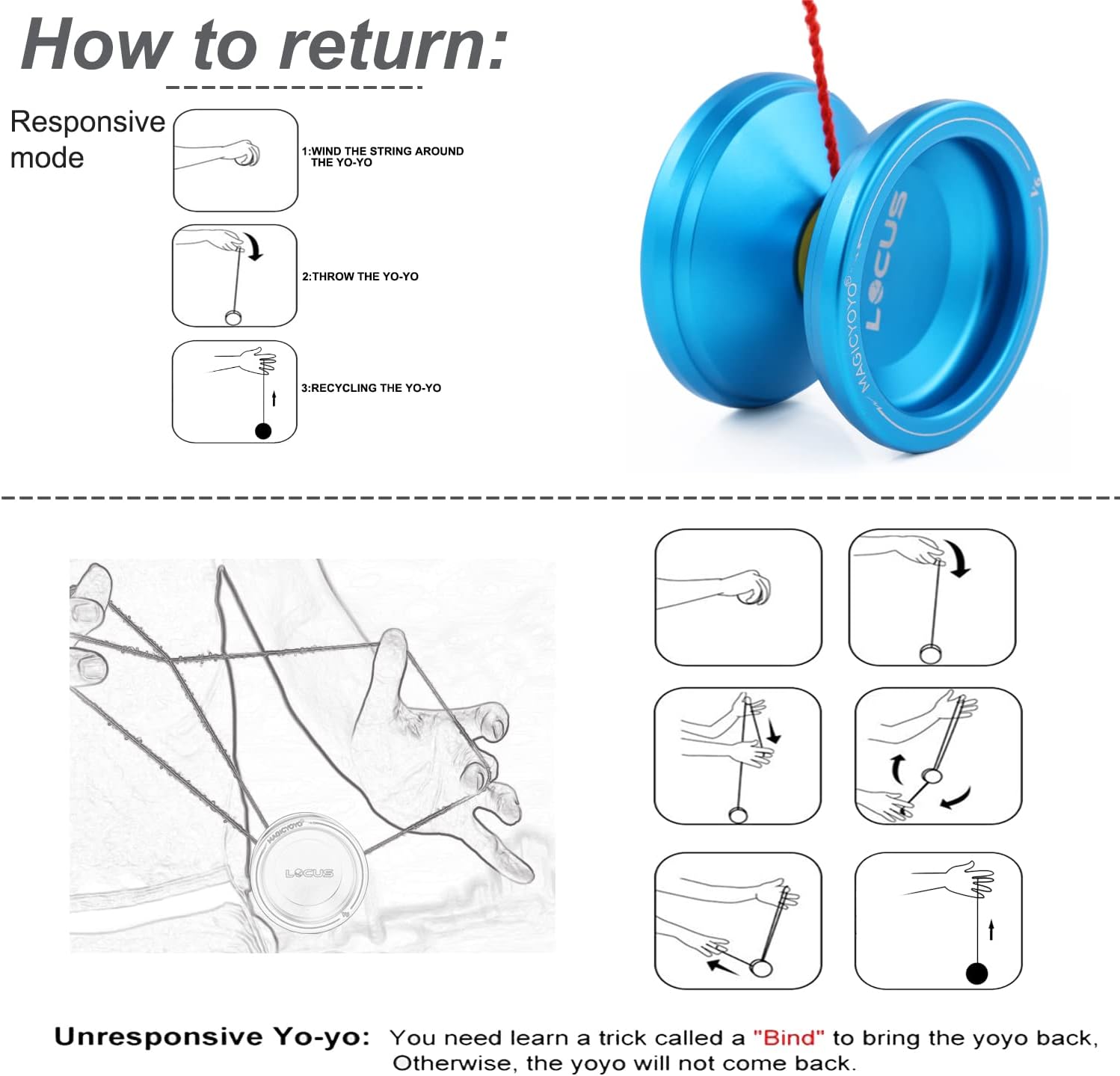 How to return:

Responsive mode

1:WIND THE STRING AROUND THE YO-YO

2:THROW THE YO-YO

3:RECYCLING THE YO-YO

MAGICYOYO®
LOCUS

MAGICYOYO
LOCUS

Unresponsive Yo-yo: You need learn a trick called a "Bind" to bring the yoyo back, Otherwise, the yoyo will not come back.