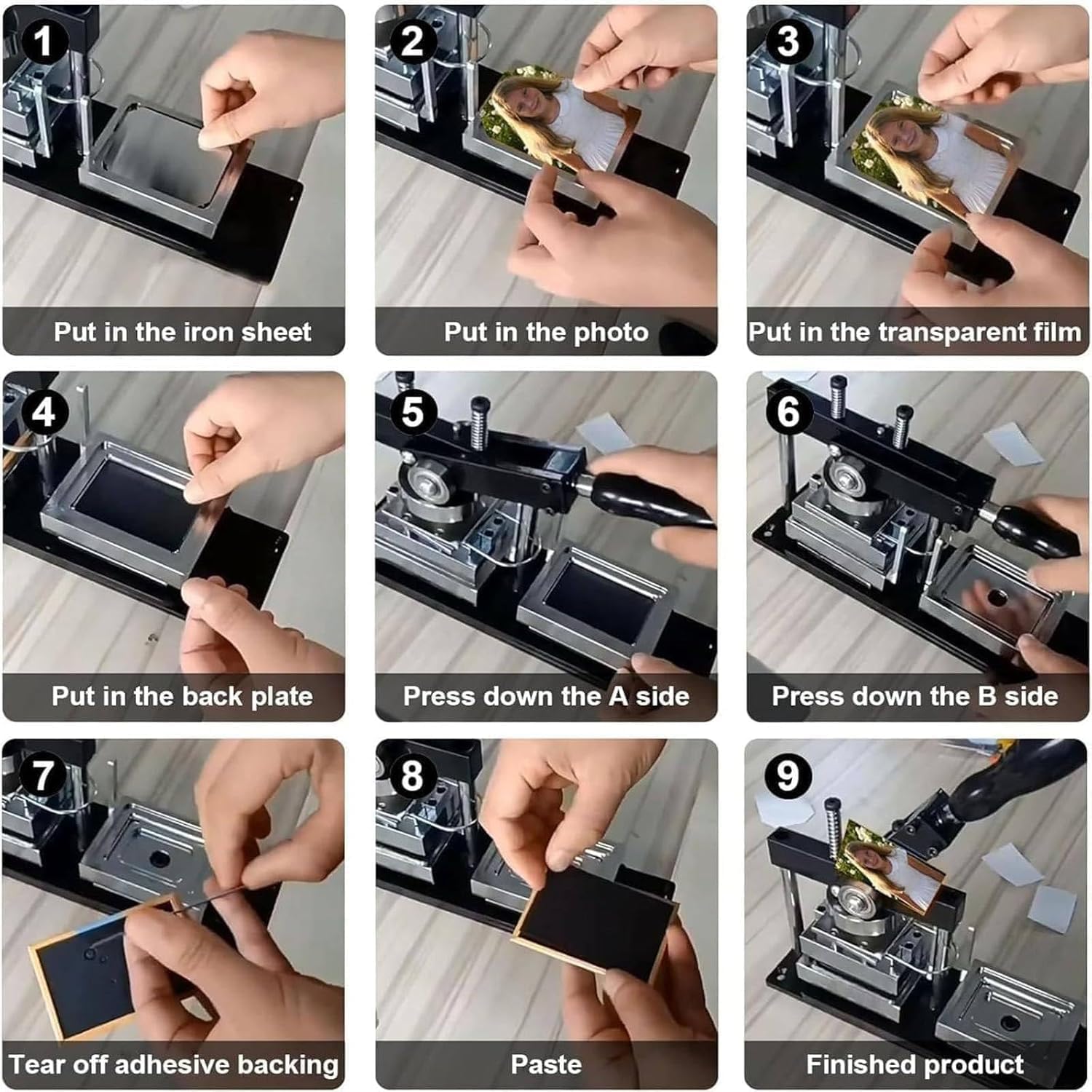 1
Put in the iron sheet

2
Put in the photo

3
Put in the transparent film

4
Put in the back plate

5
Press down the A side

6
Press down the B side

7
Tear off adhesive backing

8
Paste

9
Finished product