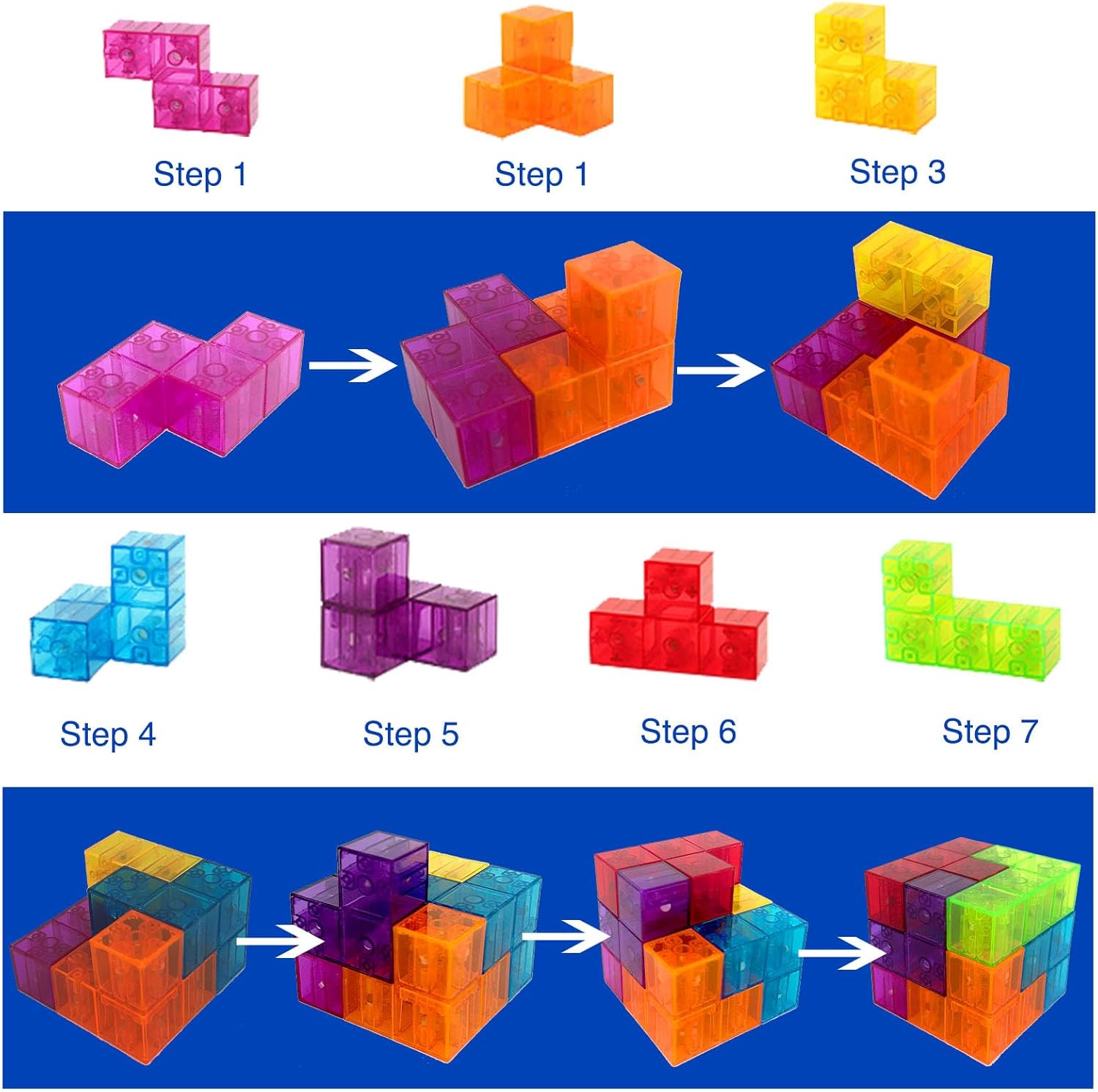 Step 1

Step 1

Step 3

Step 4

Step 5

Step 6

Step 7