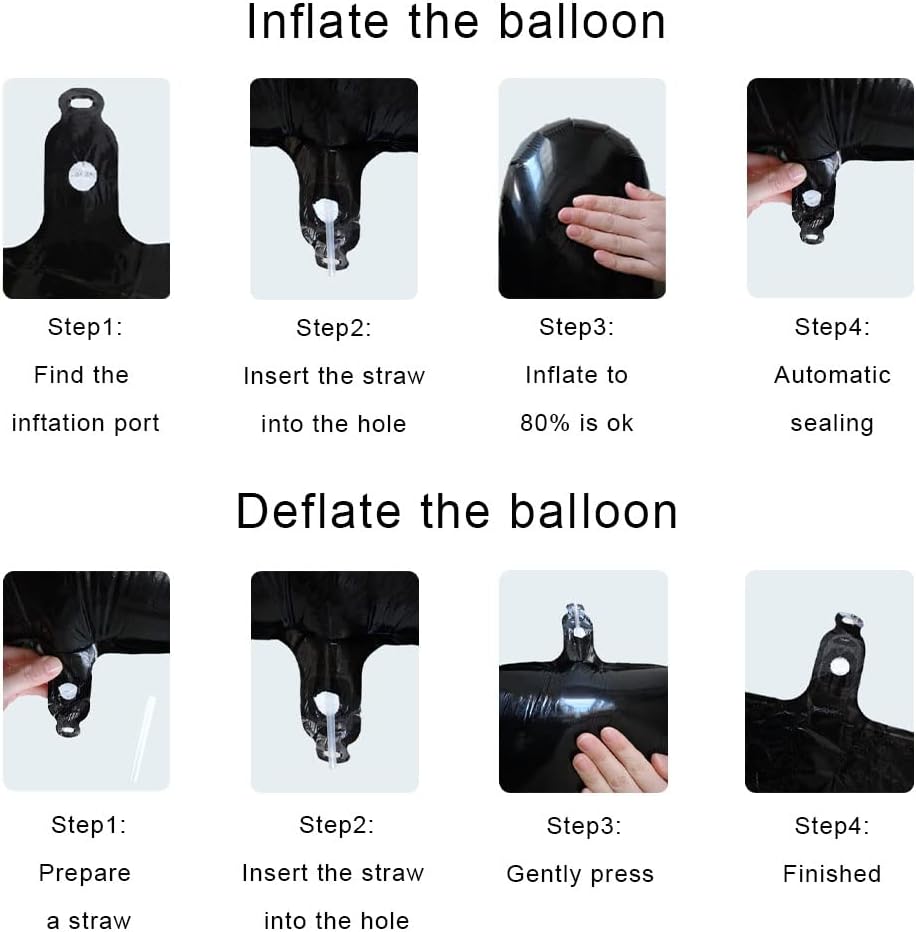 Inflate the balloon

Step1:
Find the inftation port

Step2:
Insert the straw into the hole

Step3:
Inflate to 80% is ok

Step4:
Automatic sealing

Deflate the balloon

Step1:
Prepare a straw

Step2:
Insert the straw into the hole

Step3:
Gently press

Step4:
Finished