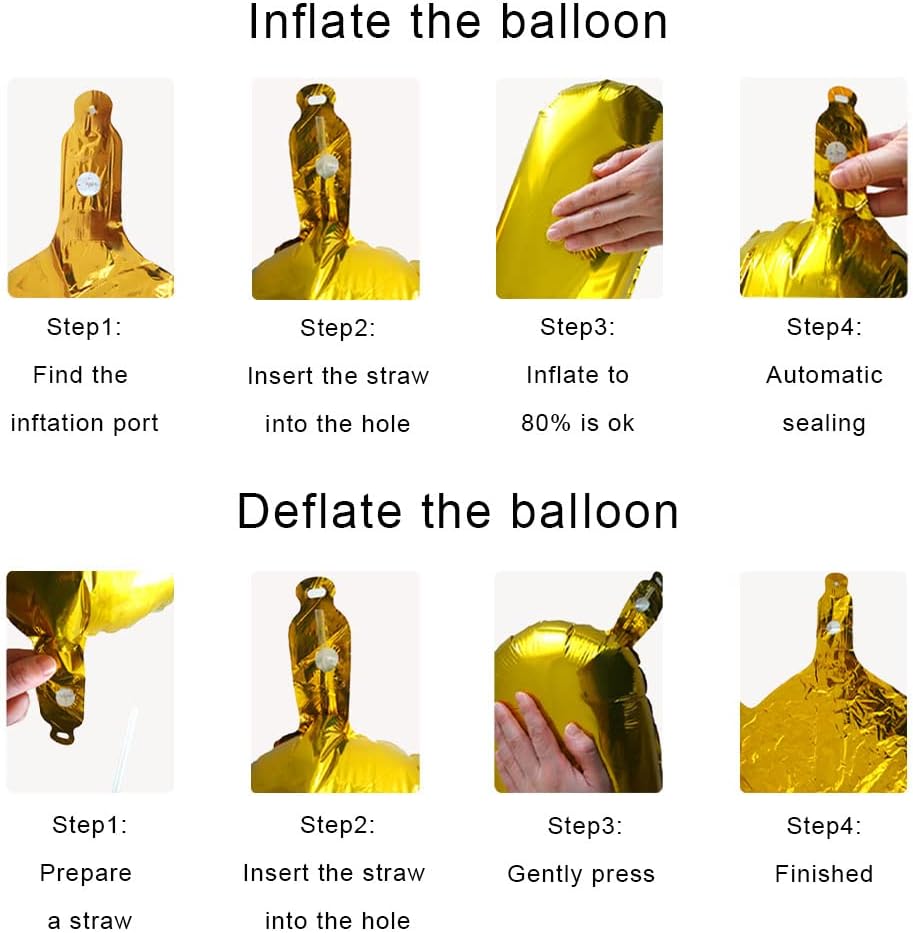 Inflate the balloon

Step1:
Find the
inftation port

Step2:
Insert the straw
into the hole

Step3:
Inflate to
80% is ok

Step4:
Automatic
sealing

Deflate the balloon

Step1:
Prepare
a straw

Step2:
Insert the straw
into the hole

Step3:
Gently press

Step4:
Finished