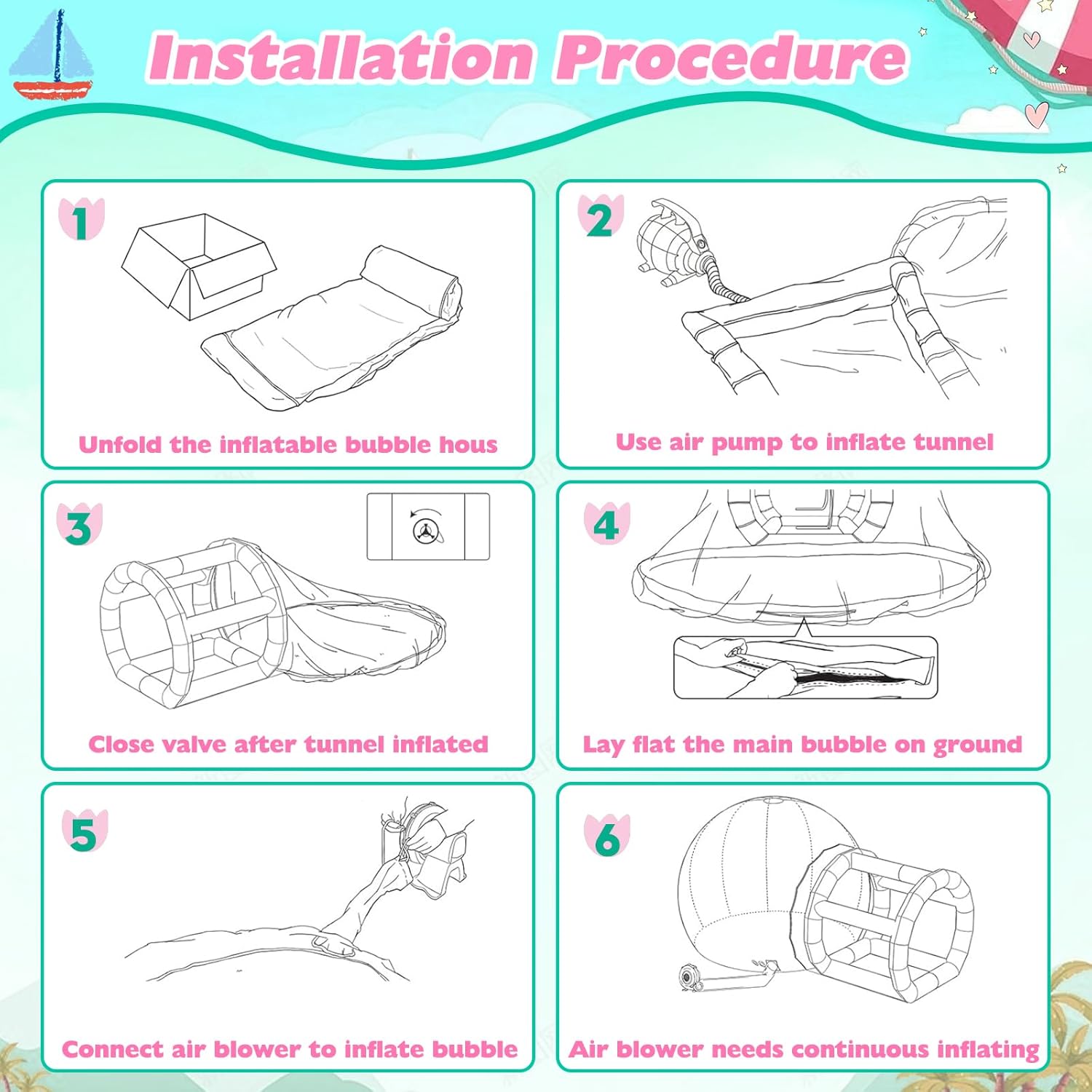 Installation Procedure

1

Unfold the inflatable bubble hous

2

Use air pump to inflate tunnel

3

Close valve after tunnel inflated

4

Lay flat the main bubble on ground

5

Connect air blower to inflate bubble

6

Air blower needs continuous inflating