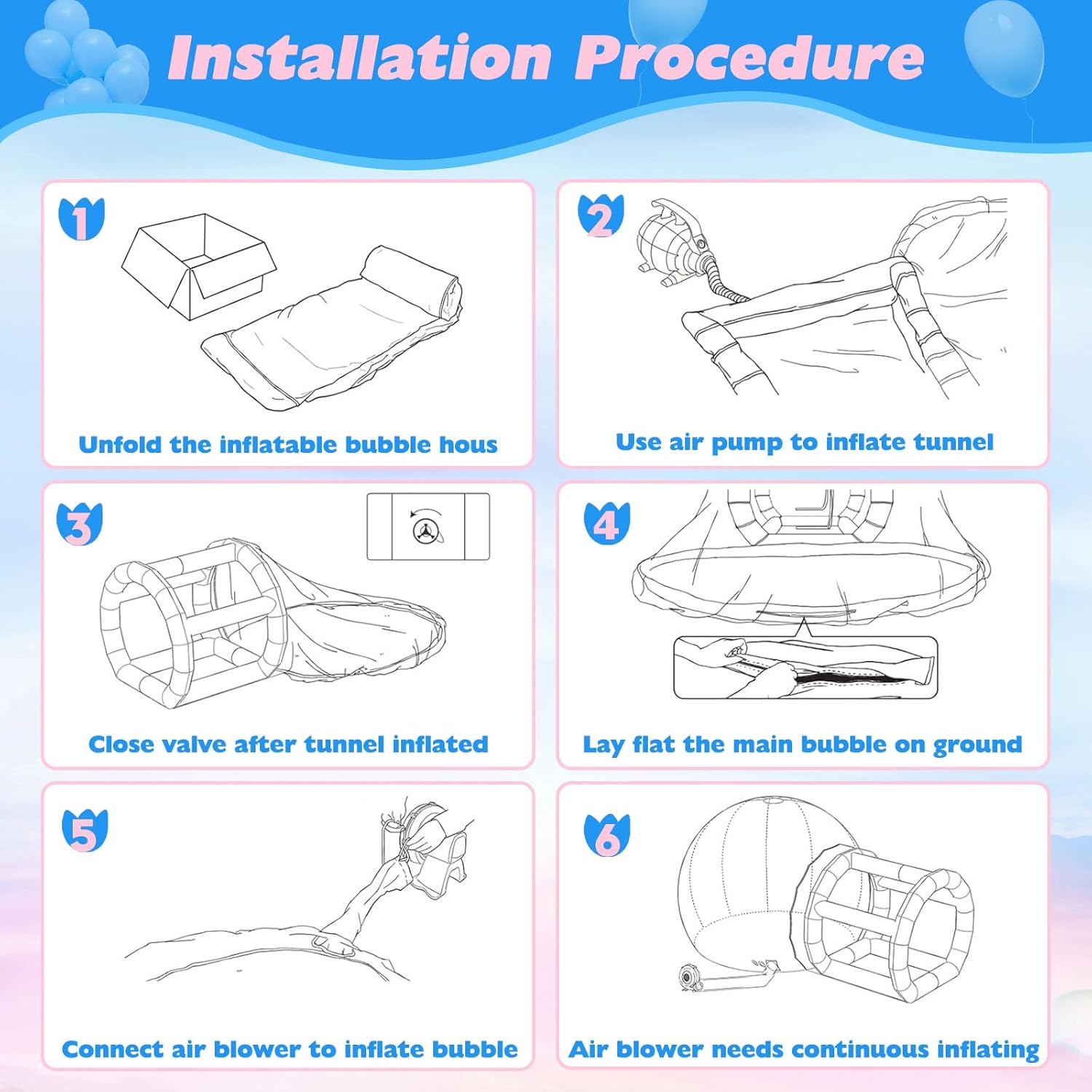 Installation Procedure

1

Unfold the inflatable bubble hous

2

Use air pump to inflate tunnel

3

Close valve after tunnel inflated

4

Lay flat the main bubble on ground

5

Connect air blower to inflate bubble

6

Air blower needs continuous inflating