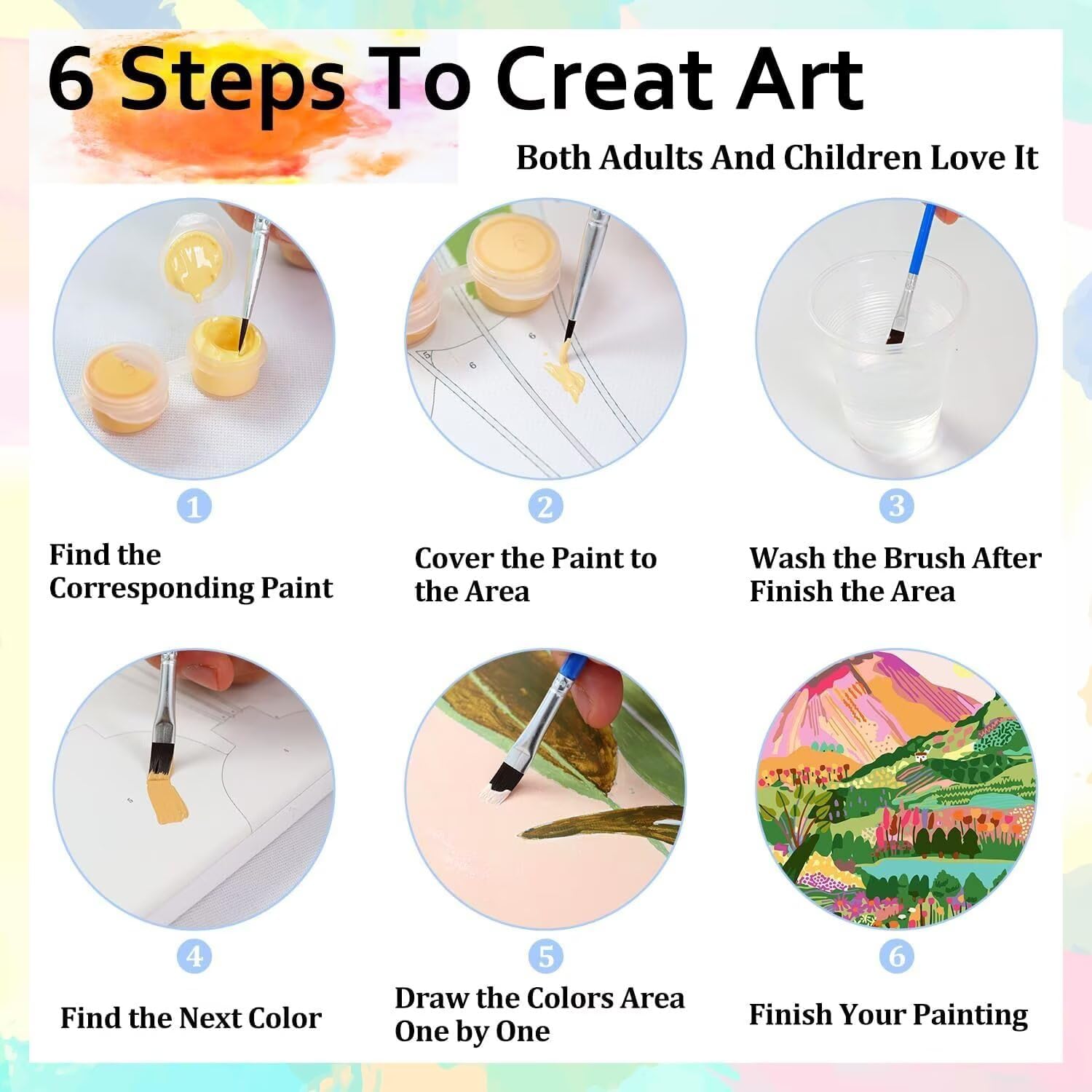 6 Steps To Creat Art

Both Adults And Children Love It

1

Find the Corresponding Paint

2

Cover the Paint to the Area

3

Wash the Brush After Finish the Area

4

Find the Next Color

5

Draw the Colors Area One by One

6

Finish Your Painting