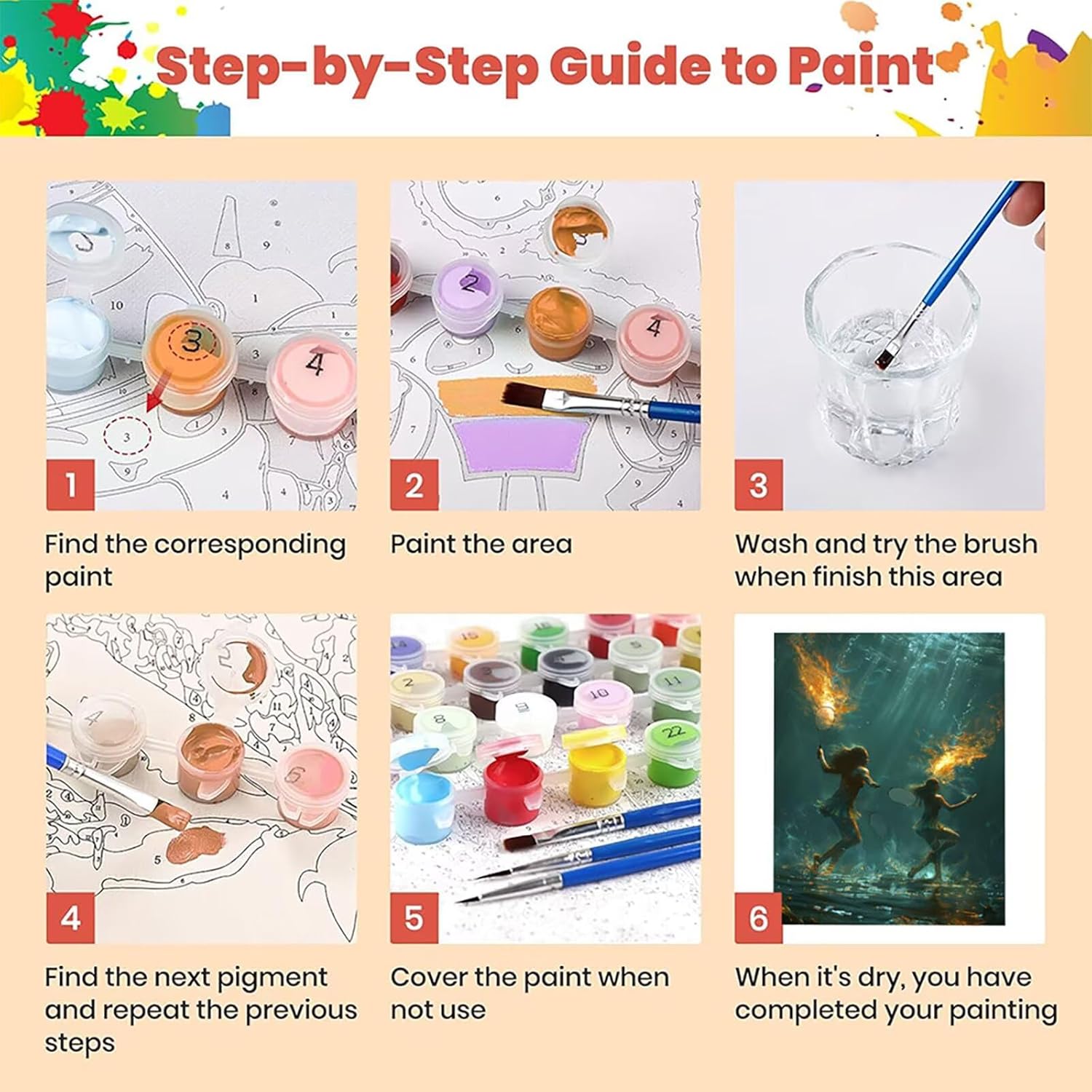 Step-by-Step Guide to Paint

1

Find the corresponding paint

2

Paint the area

3

Wash and try the brush when finish this area

4

Find the next pigment and repeat the previous steps

5

Cover the paint when not use

6

When it's dry, you have completed your painting