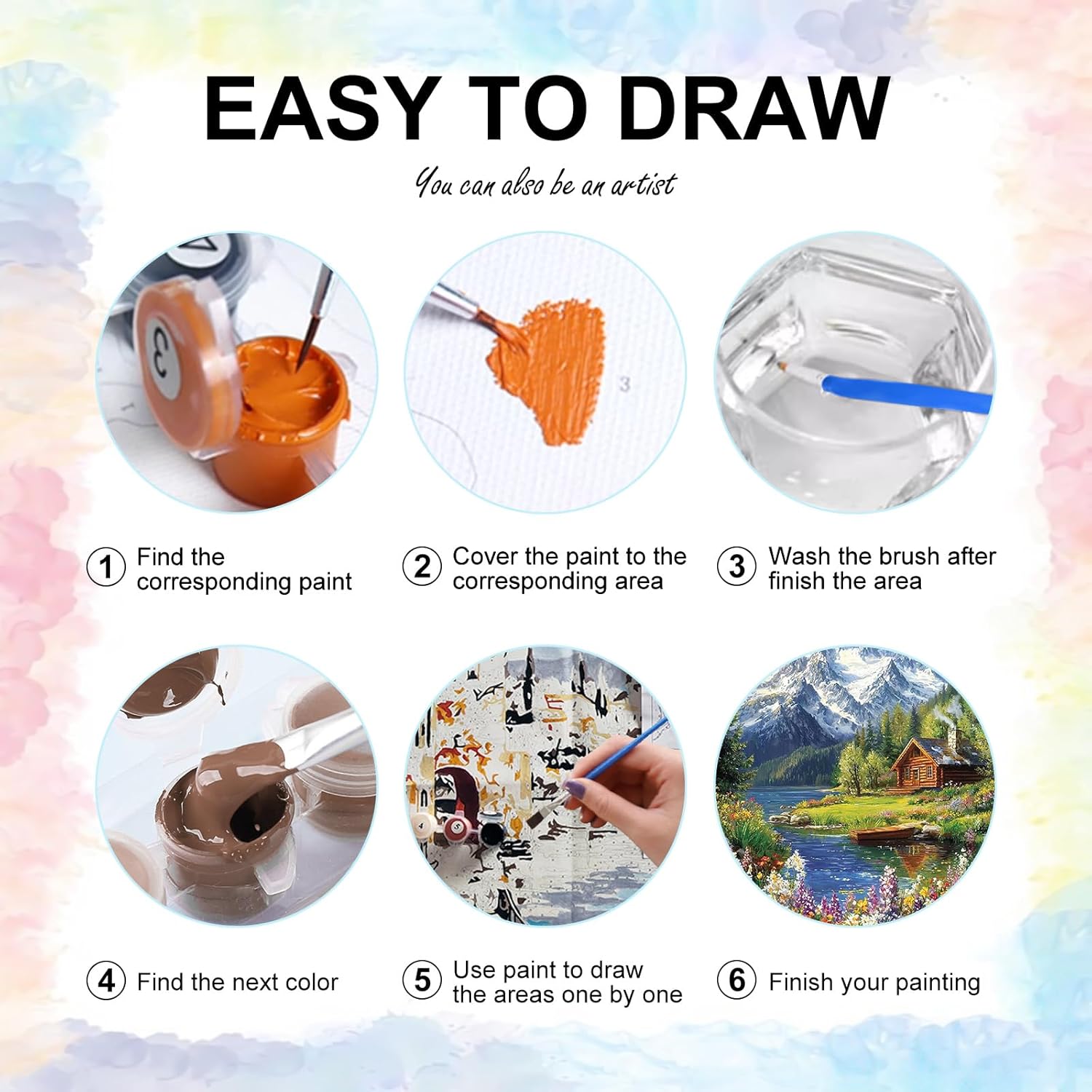 EASY TO DRAW

You can also be an artist

3

3

1 Find the corresponding paint

2 Cover the paint to the corresponding area

3 Wash the brush after finish the area

4 Find the next color

5 Use paint to draw the areas one by one

6 Finish your painting