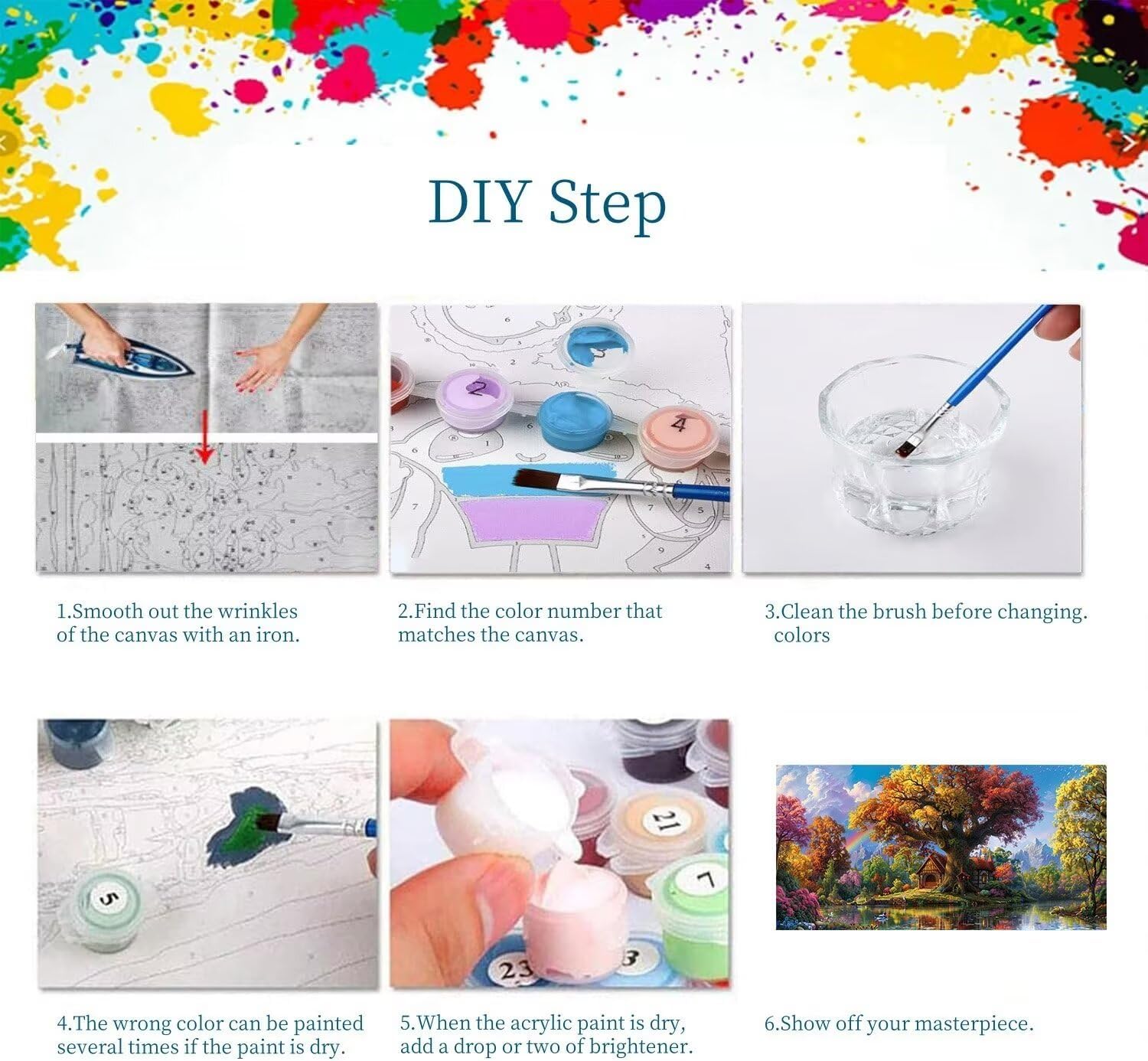 DIY Step

2

4

1.Smooth out the wrinkles of the canvas with an iron.

2.Find the color number that matches the canvas.

3.Clean the brush before changing. colors

5

21

7

23

3

4.The wrong color can be painted several times if the paint is dry.

5.When the acrylic paint is dry, add a drop or two of brightener.

6.Show off your masterpiece.