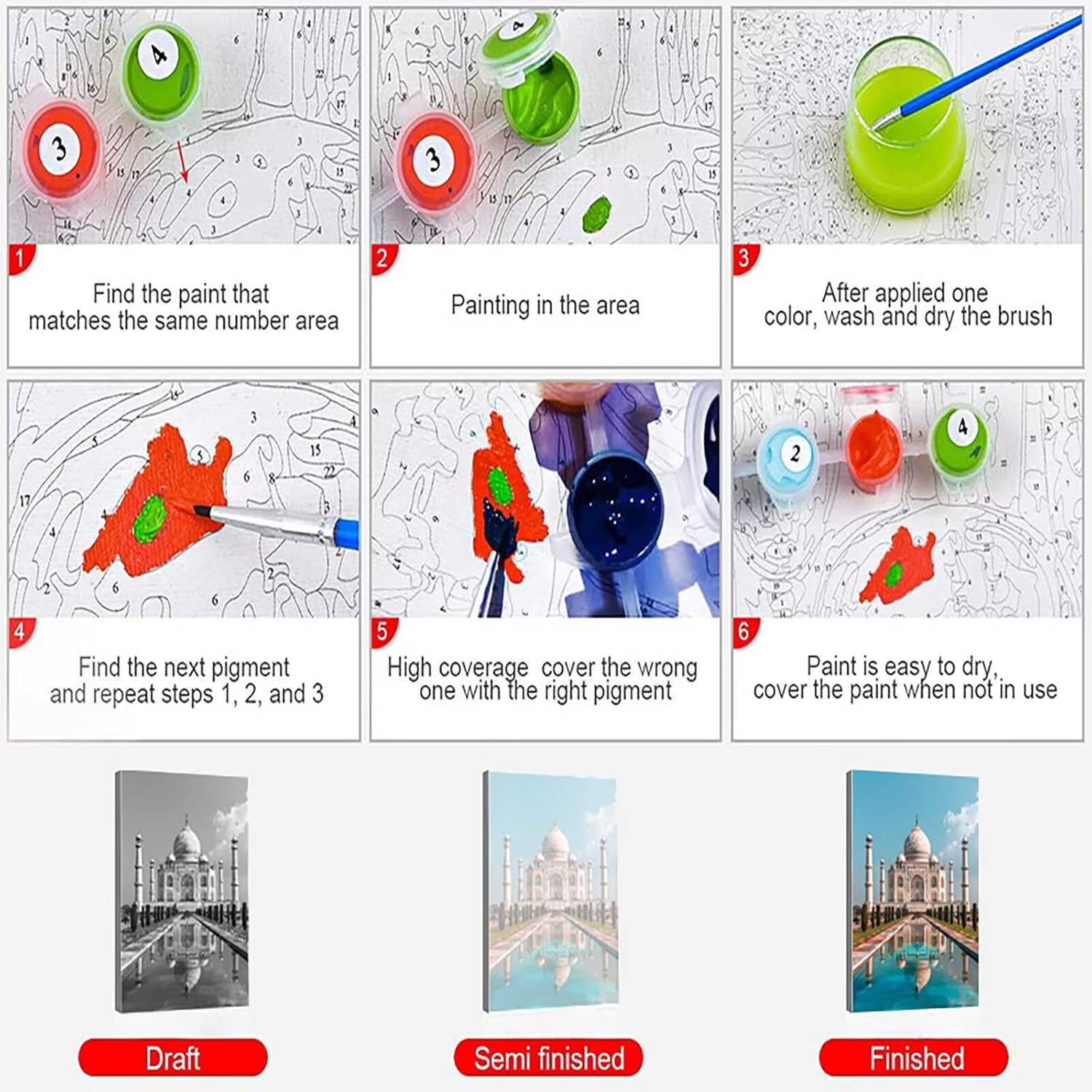 1
Find the paint that matches the same number area

2
Painting in the area

3
After applied one color, wash and dry the brush

4
Find the next pigment and repeat steps 1, 2, and 3

5
High coverage cover the wrong one with the right pigment

6
Paint is easy to dry, cover the paint when not in use

Draft

Semi finished

Finished