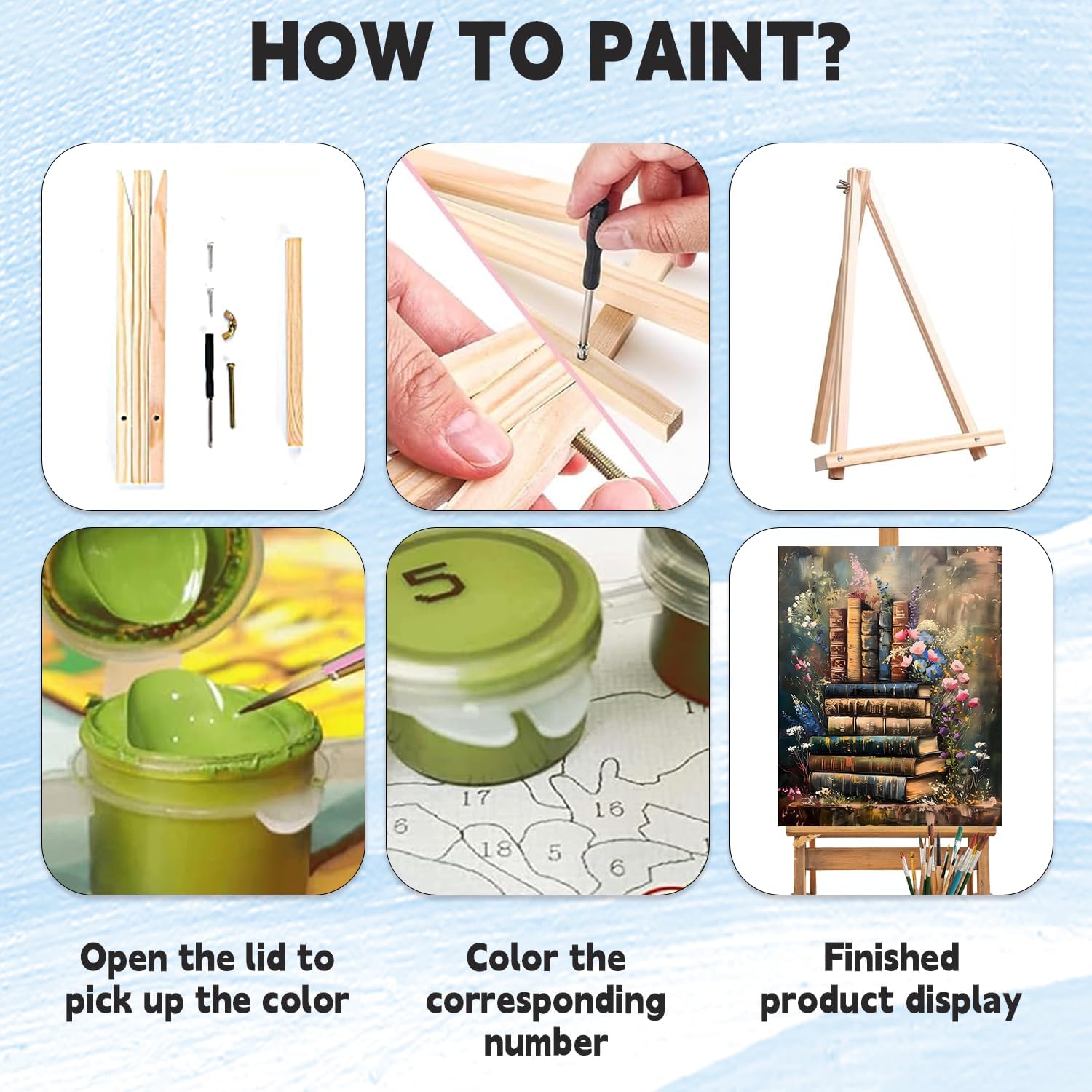 HOW TO PAINT?

5

17

16

6

18

5

6

Open the lid to pick up the color

Color the corresponding number

Finished product display