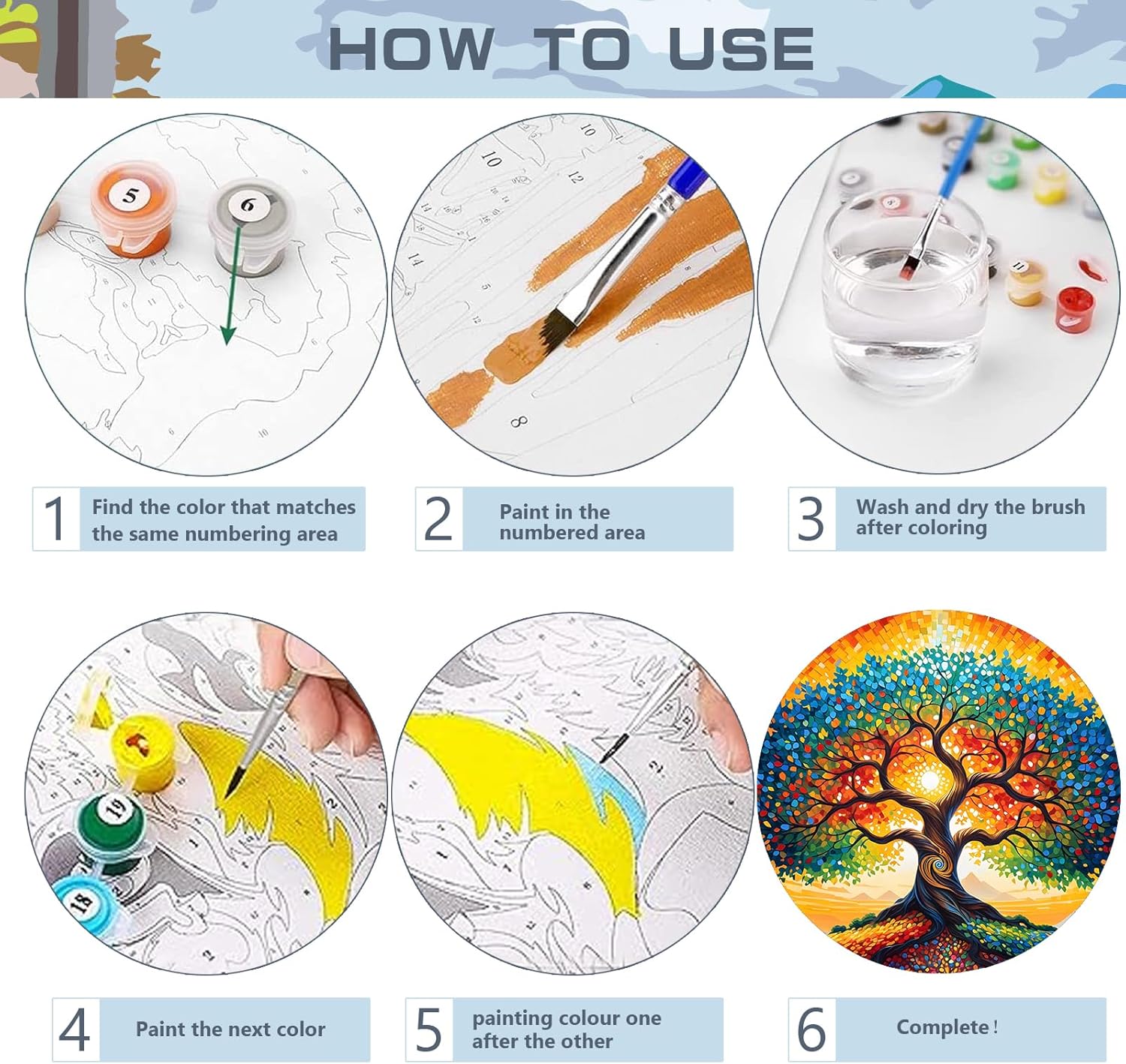 HOW TO USE

5 6

10 12 14 8

1 Find the color that matches the same numbering area

2 Paint in the numbered area

3 Wash and dry the brush after coloring

19 18

4 Paint the next color

5 painting colour one after the other

6 Complete !