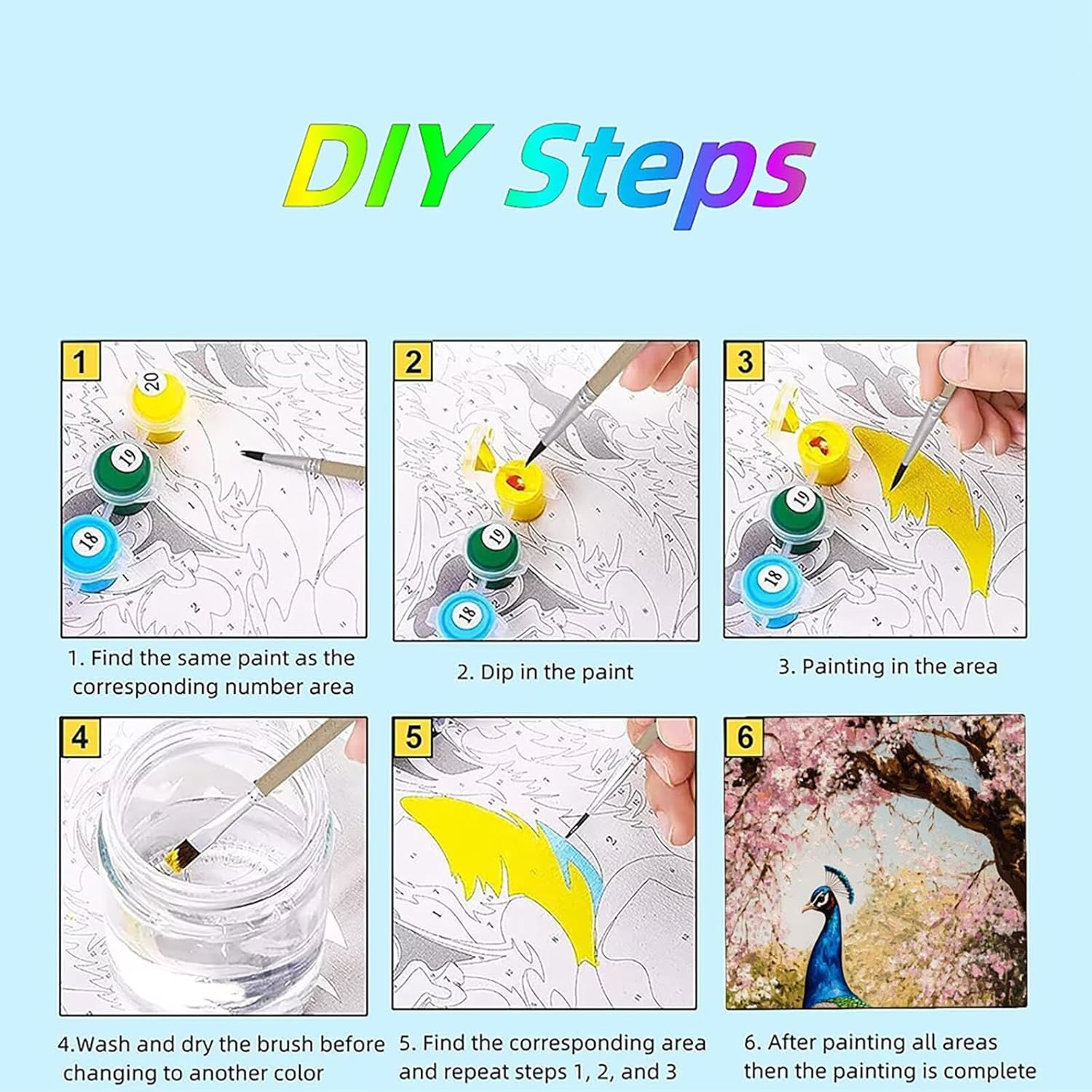 DIY Steps

1

20

19

18

1. Find the same paint as the corresponding number area

2

19

18

2. Dip in the paint

3

19

18

3. Painting in the area

4

4.Wash and dry the brush before changing to another color

5

5. Find the corresponding area and repeat steps 1, 2, and 3

6

6. After painting all areas then the painting is complete