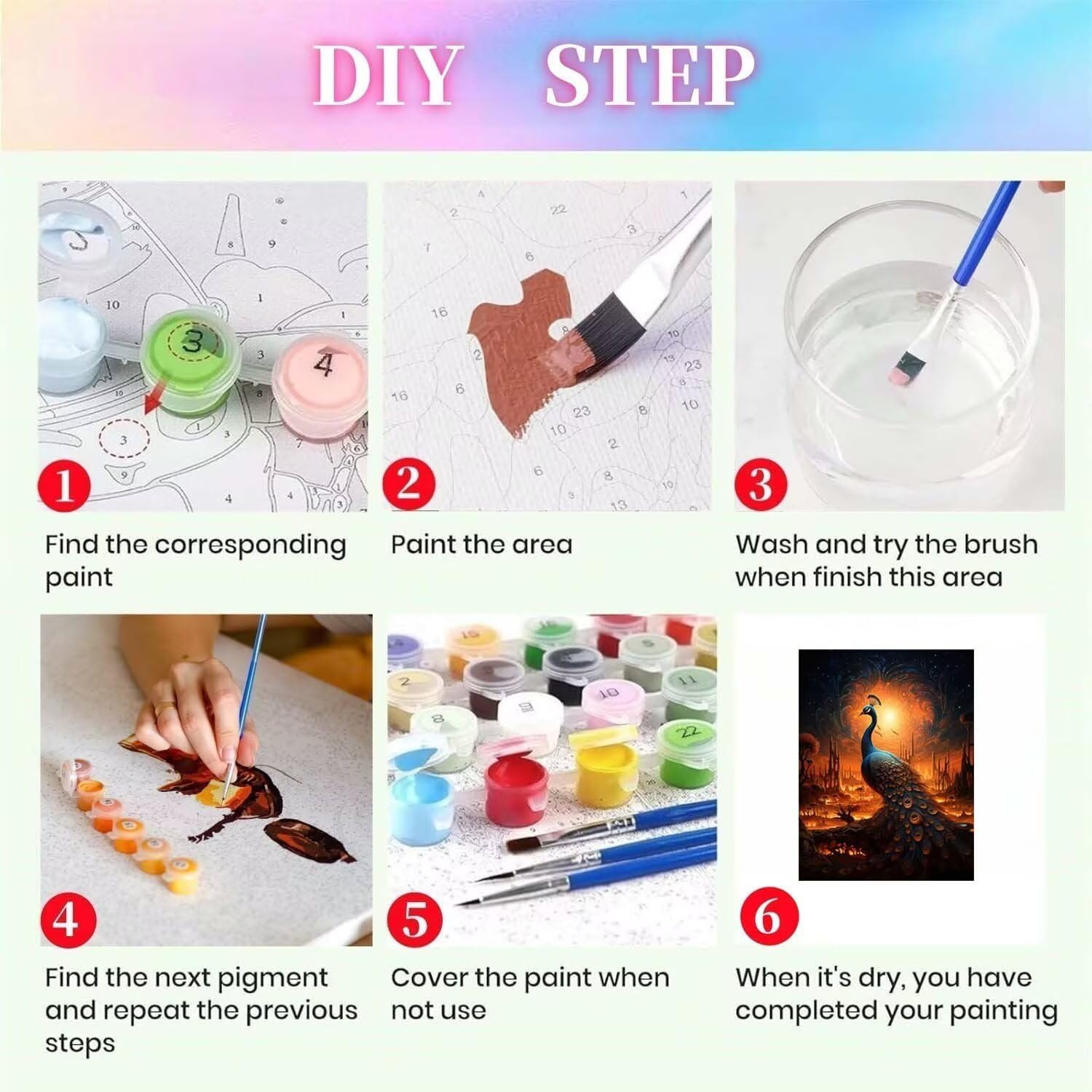 DIY STEP

1
Find the corresponding paint

2
Paint the area

3
Wash and try the brush when finish this area

4
Find the next pigment and repeat the previous steps

5
Cover the paint when not use

6
When it's dry, you have completed your painting