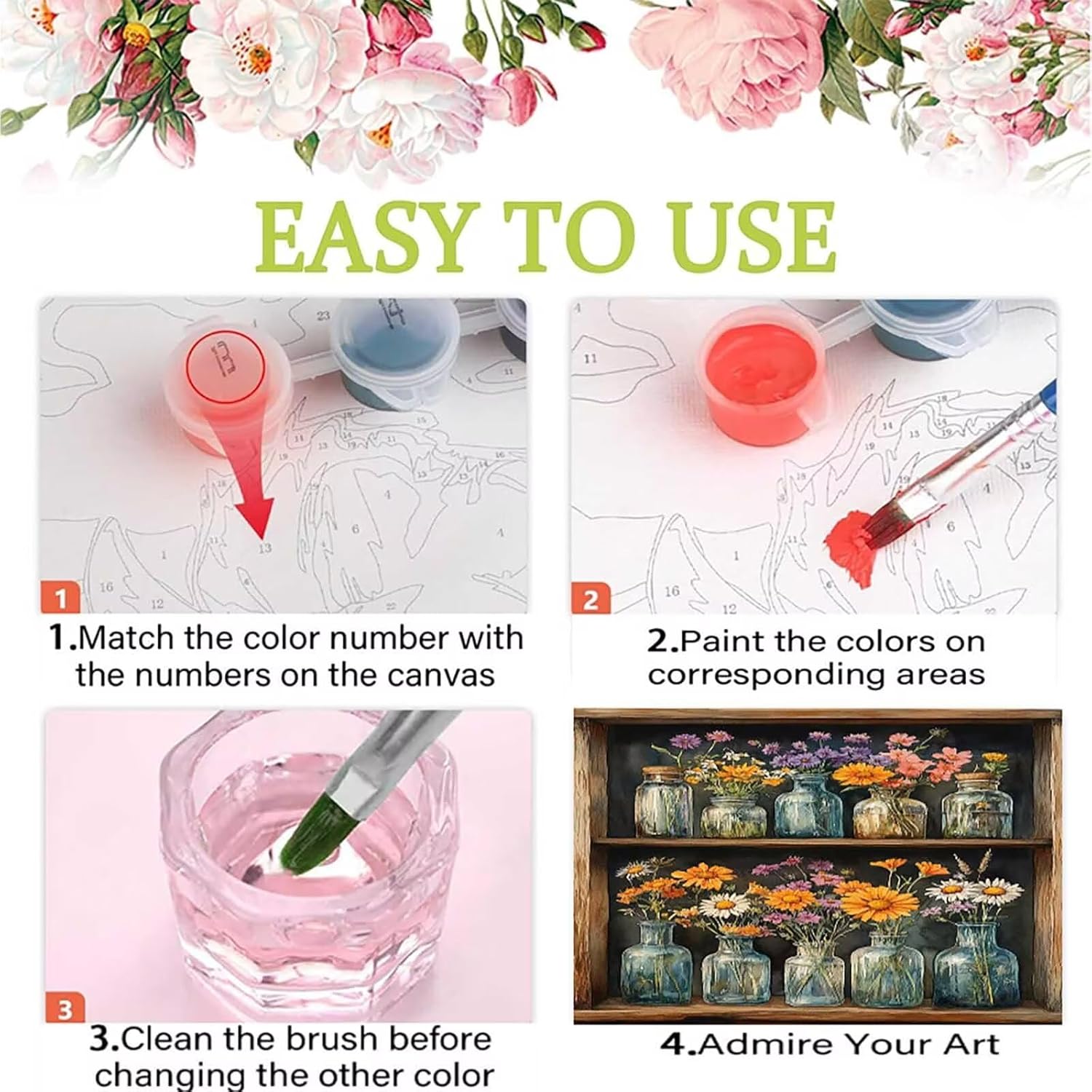 EASY TO USE

1

1.Match the color number with the numbers on the canvas

2

2.Paint the colors on corresponding areas

3

3.Clean the brush before changing the other color

4.Admire Your Art