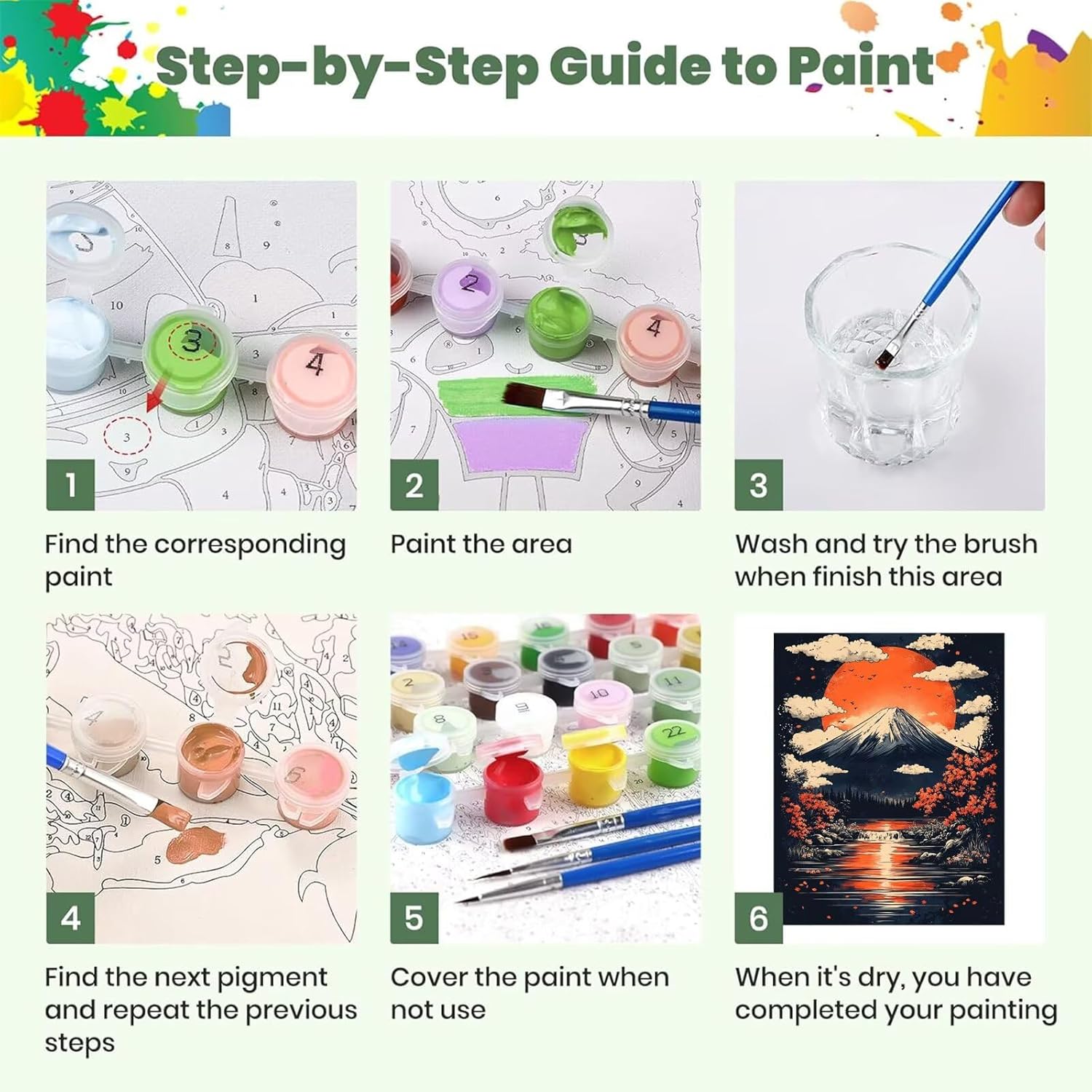 Step-by-Step Guide to Paint

1
Find the corresponding paint

2
Paint the area

3
Wash and try the brush when finish this area

4
Find the next pigment and repeat the previous steps

5
Cover the paint when not use

6
When it's dry, you have completed your painting