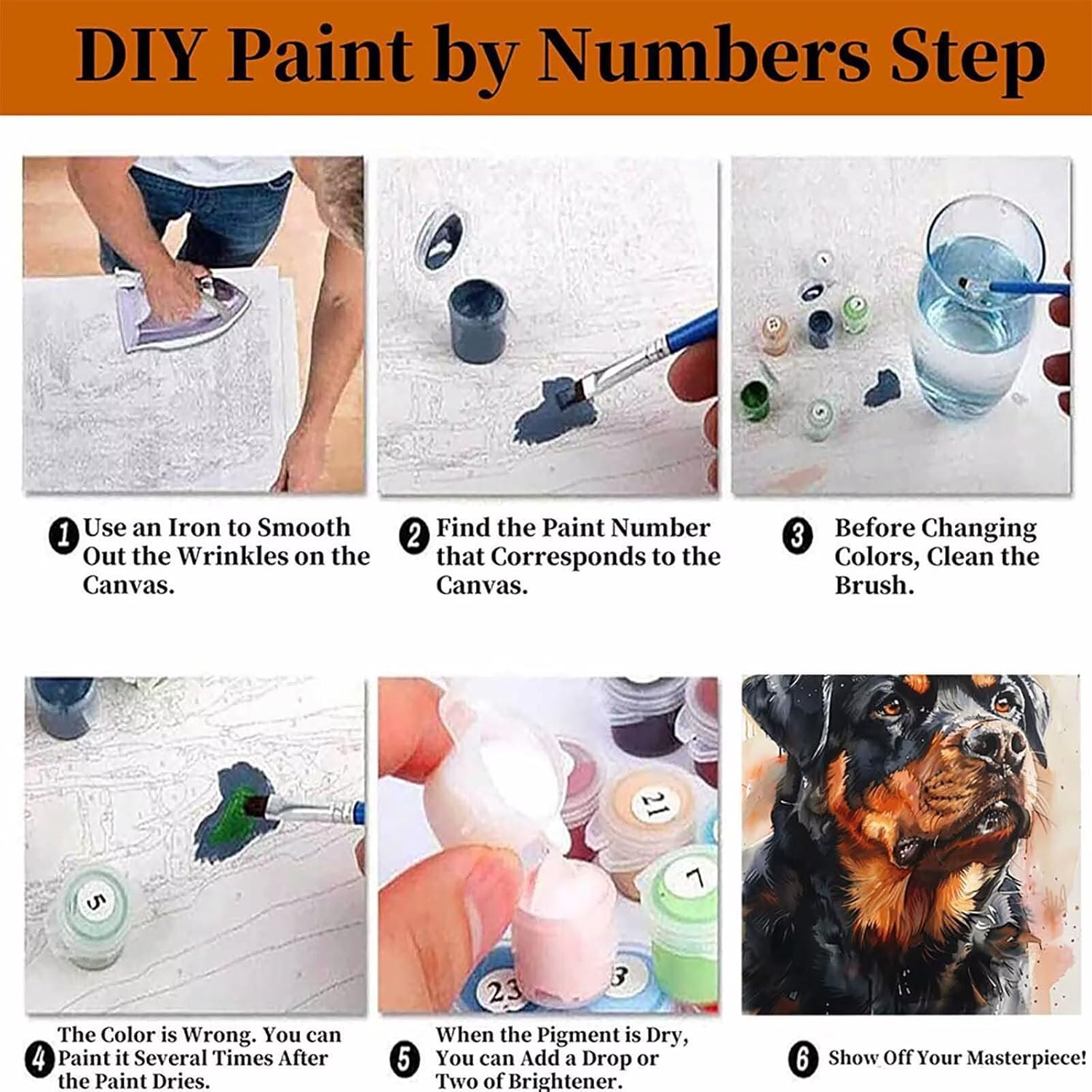 DIY Paint by Numbers Step

1 Use an Iron to Smooth Out the Wrinkles on the Canvas.

2 Find the Paint Number that Corresponds to the Canvas.

3 Before Changing Colors, Clean the Brush.

5

21

7

23

3

4 The Color is Wrong. You can Paint it Several Times After the Paint Dries.

5 When the Pigment is Dry, You can Add a Drop or Two of Brightener.

6 Show Off Your Masterpiece!