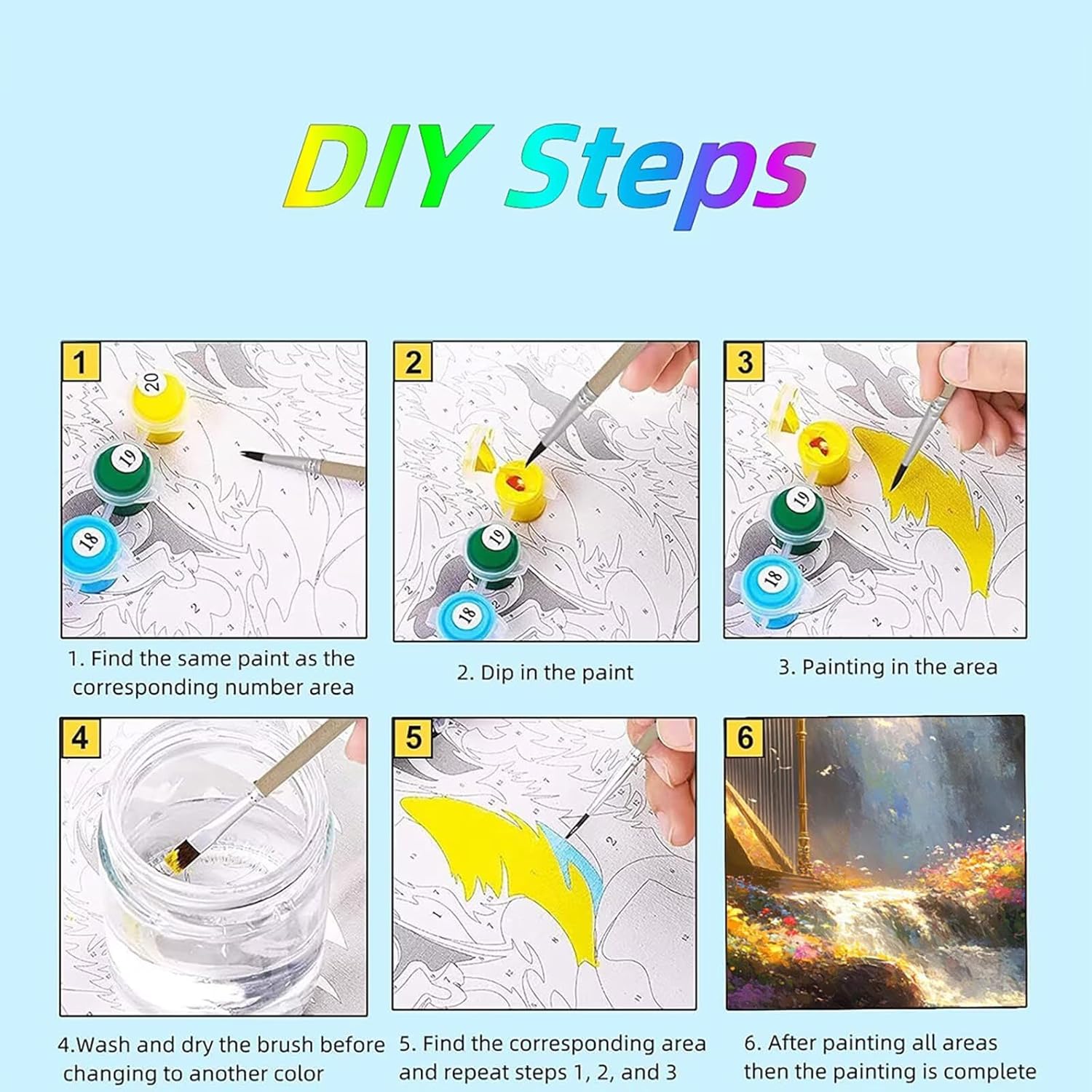 DIY Steps

1

20

19

18

1. Find the same paint as the corresponding number area

2

19

18

2. Dip in the paint

3

19

18

3. Painting in the area

4

4.Wash and dry the brush before changing to another color

5

5. Find the corresponding area and repeat steps 1, 2, and 3

6

6. After painting all areas then the painting is complete