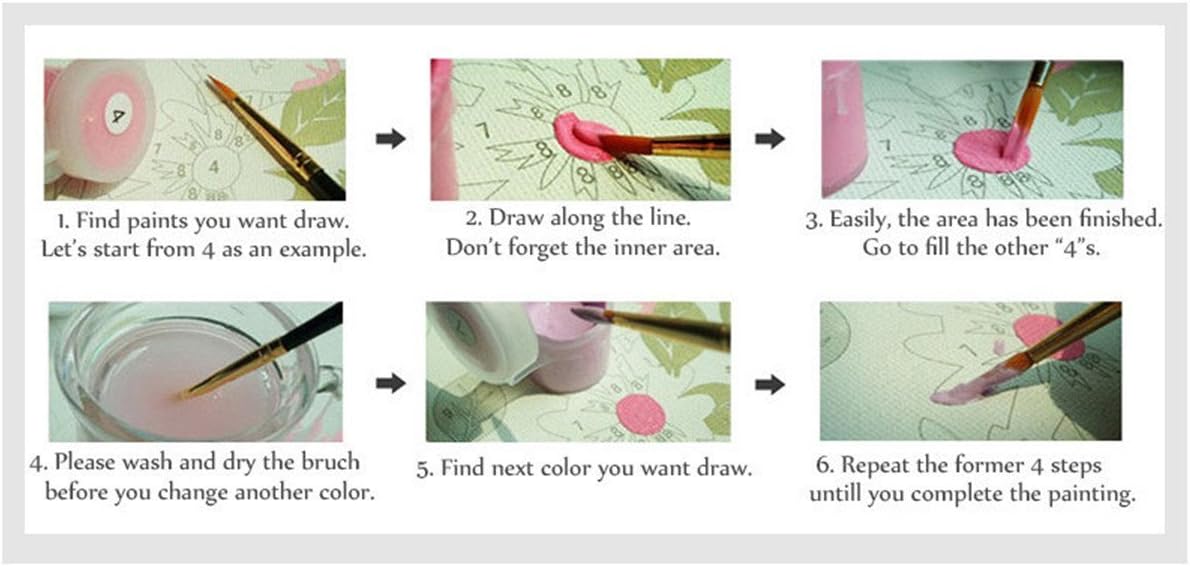 1. Find paints you want draw.
Let's start from 4 as an example.

2. Draw along the line.
Don't forget the inner area.

3. Easily, the area has been finished.
Go to fill the other "4"s.

4. Please wash and dry the bruch before you change another color.

5. Find next color you want draw.

6. Repeat the former 4 steps untill you complete the painting.