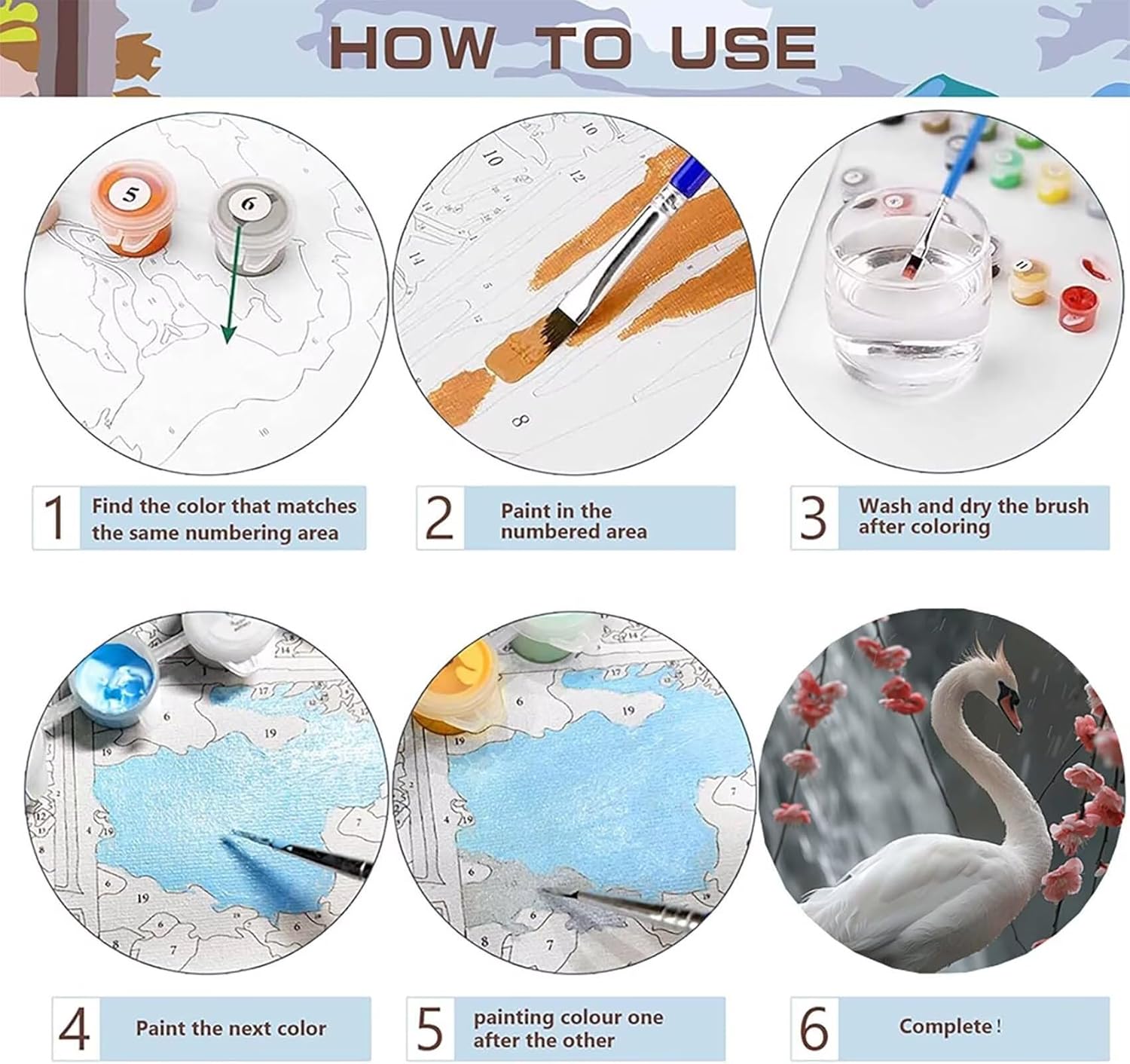 HOW TO USE

1 Find the color that matches the same numbering area

2 Paint in the numbered area

3 Wash and dry the brush after coloring

4 Paint the next color

5 painting colour one after the other

6 Complete !