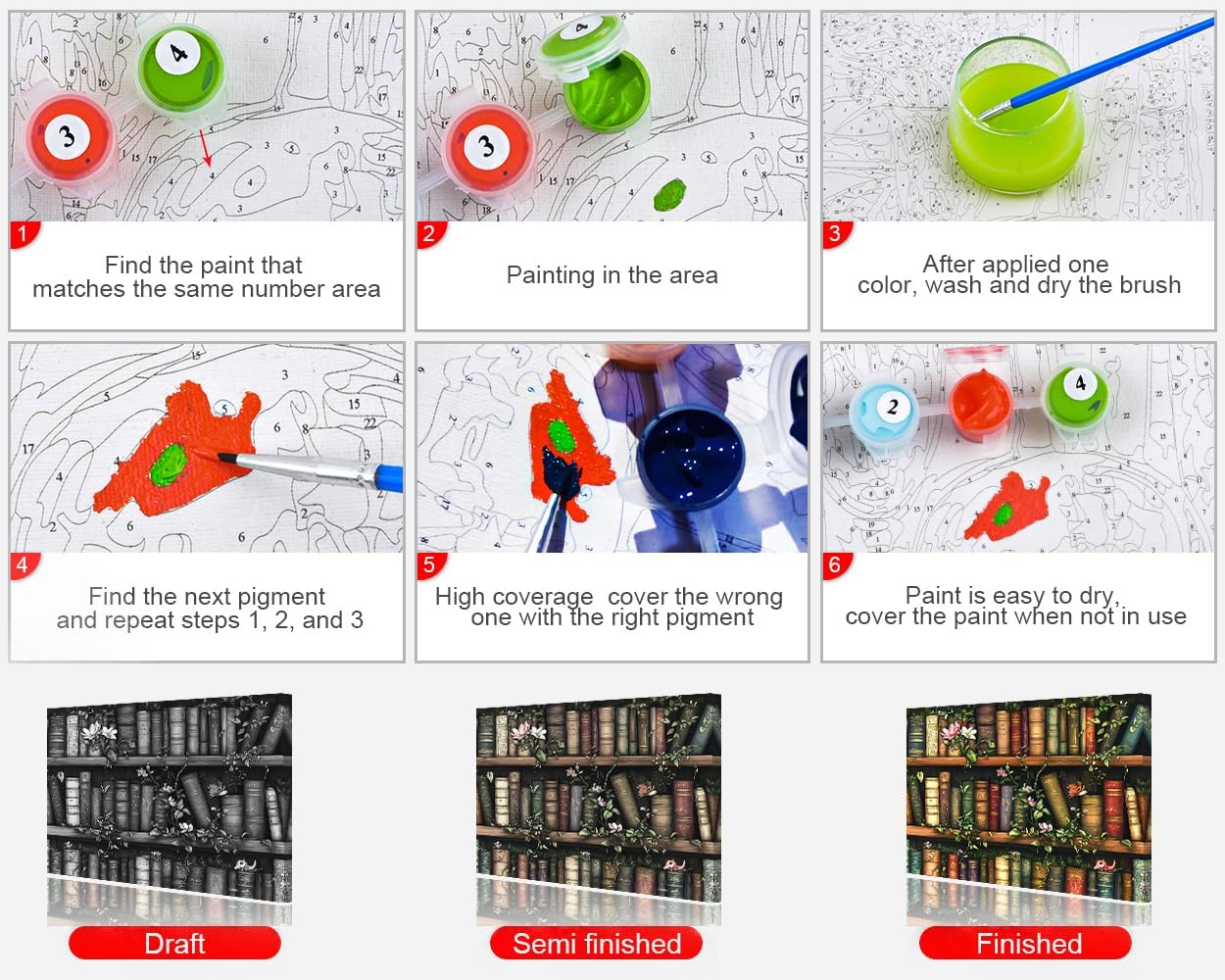 1
Find the paint that matches the same number area

2
Painting in the area

3
After applied one color, wash and dry the brush

4
Find the next pigment and repeat steps 1, 2, and 3

5
High coverage cover the wrong one with the right pigment

6
Paint is easy to dry, cover the paint when not in use

Draft

Semi finished

Finished