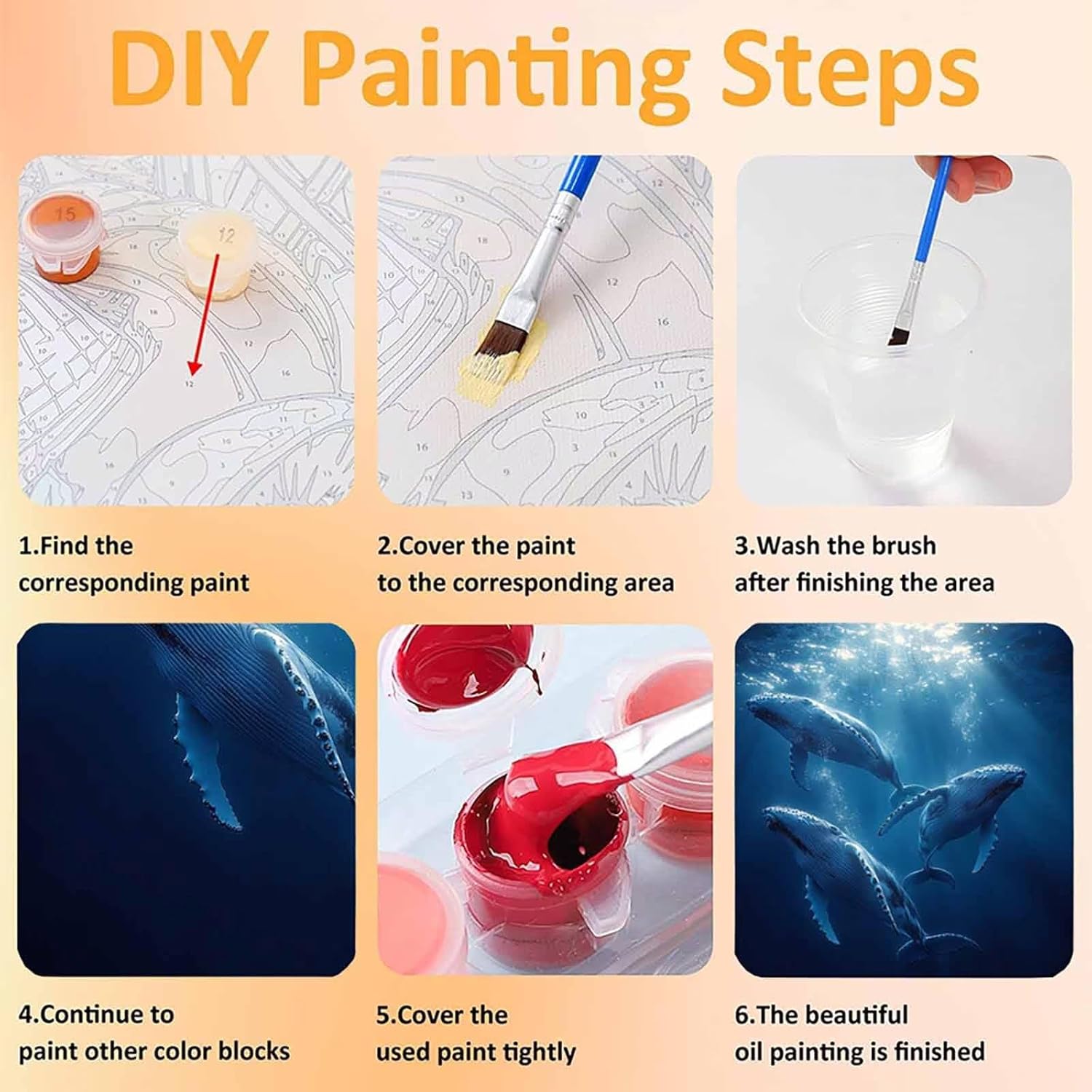 DIY Painting Steps

15

12

12

1.Find the corresponding paint

2.Cover the paint to the corresponding area

3.Wash the brush after finishing the area

4.Continue to paint other color blocks

5.Cover the used paint tightly

6.The beautiful oil painting is finished