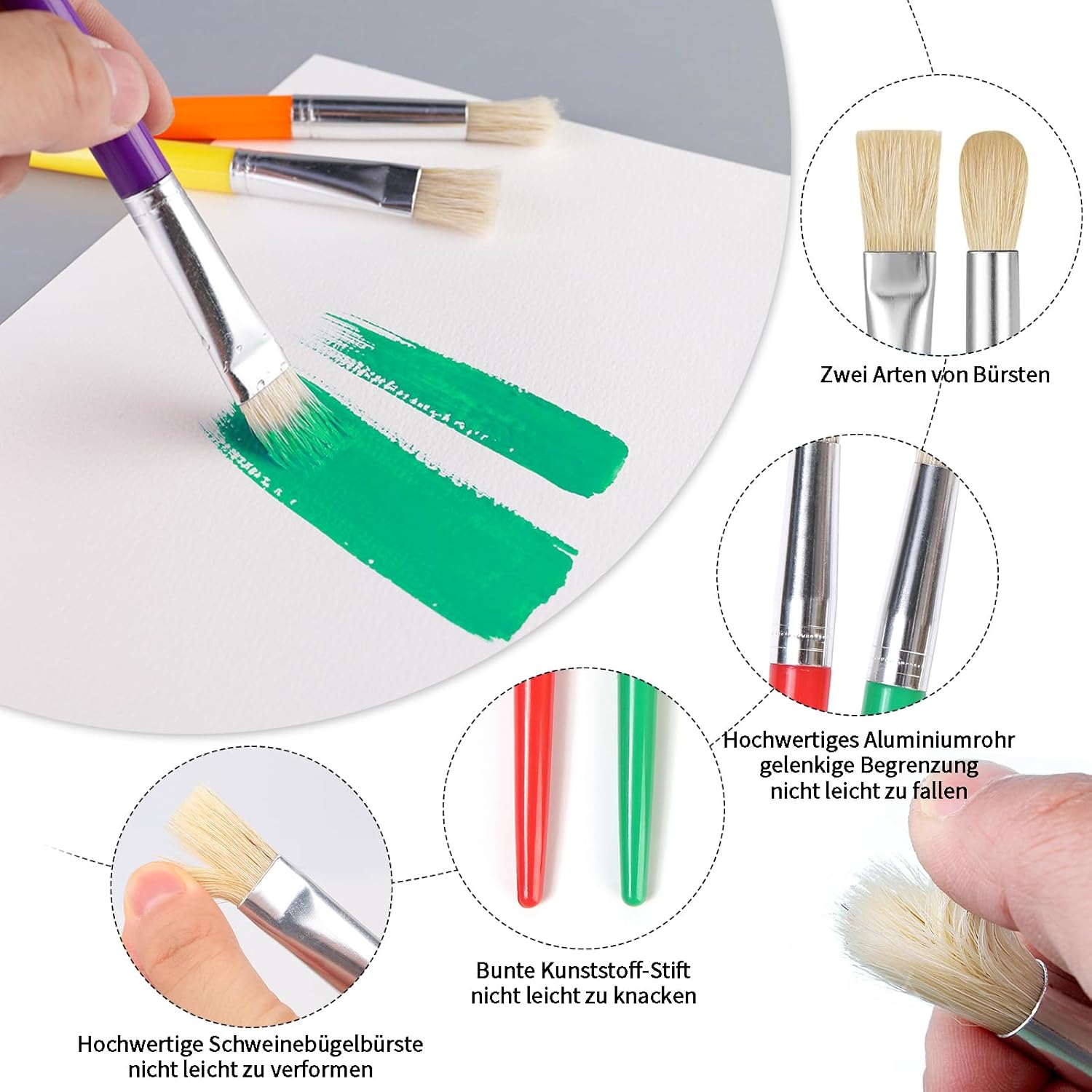 Zwei Arten von Bürsten

Hochwertiges Aluminiumrohr
gelenkige Begrenzung
nicht leicht zu fallen

Bunte Kunststoff-Stift
nicht leicht zu knacken

Hochwertige Schweinebügelbürste
nicht leicht zu verformen