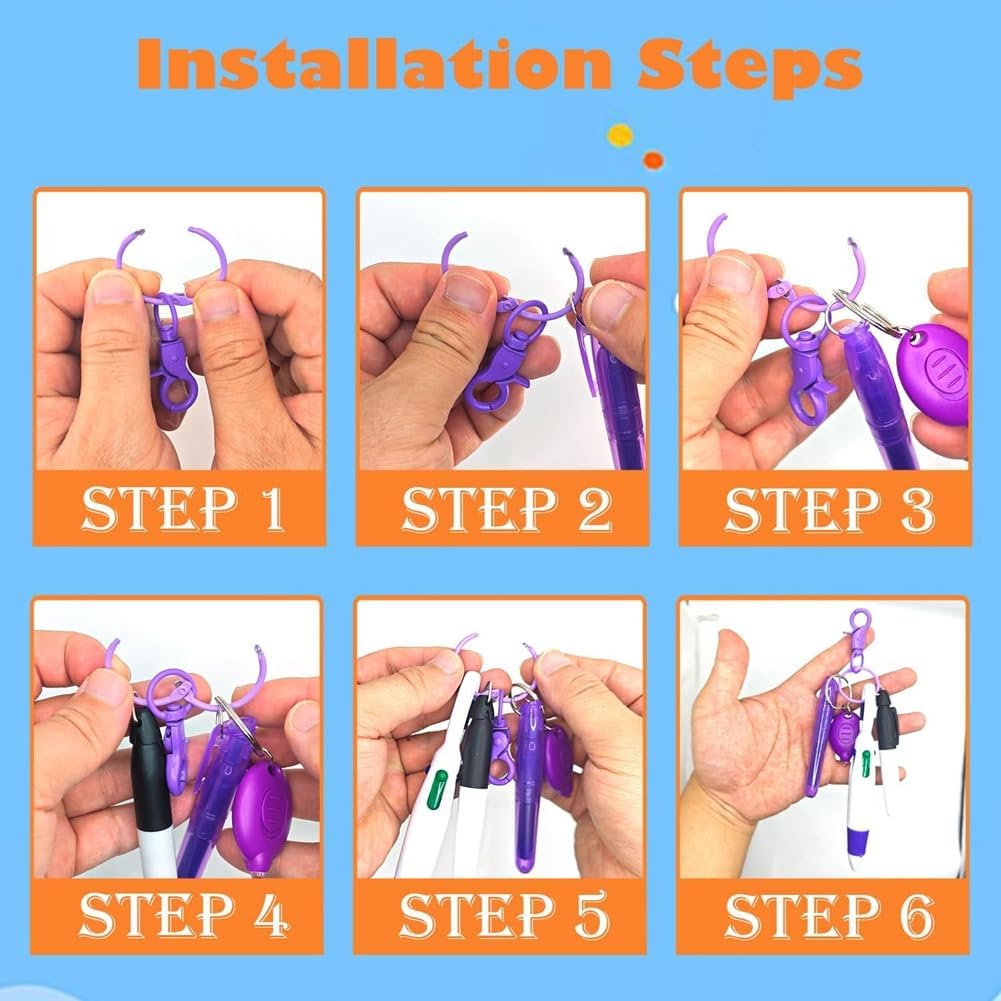 Installation Steps

STEP 1

STEP 2

STEP 3

STEP 4

STEP 5

STEP 6