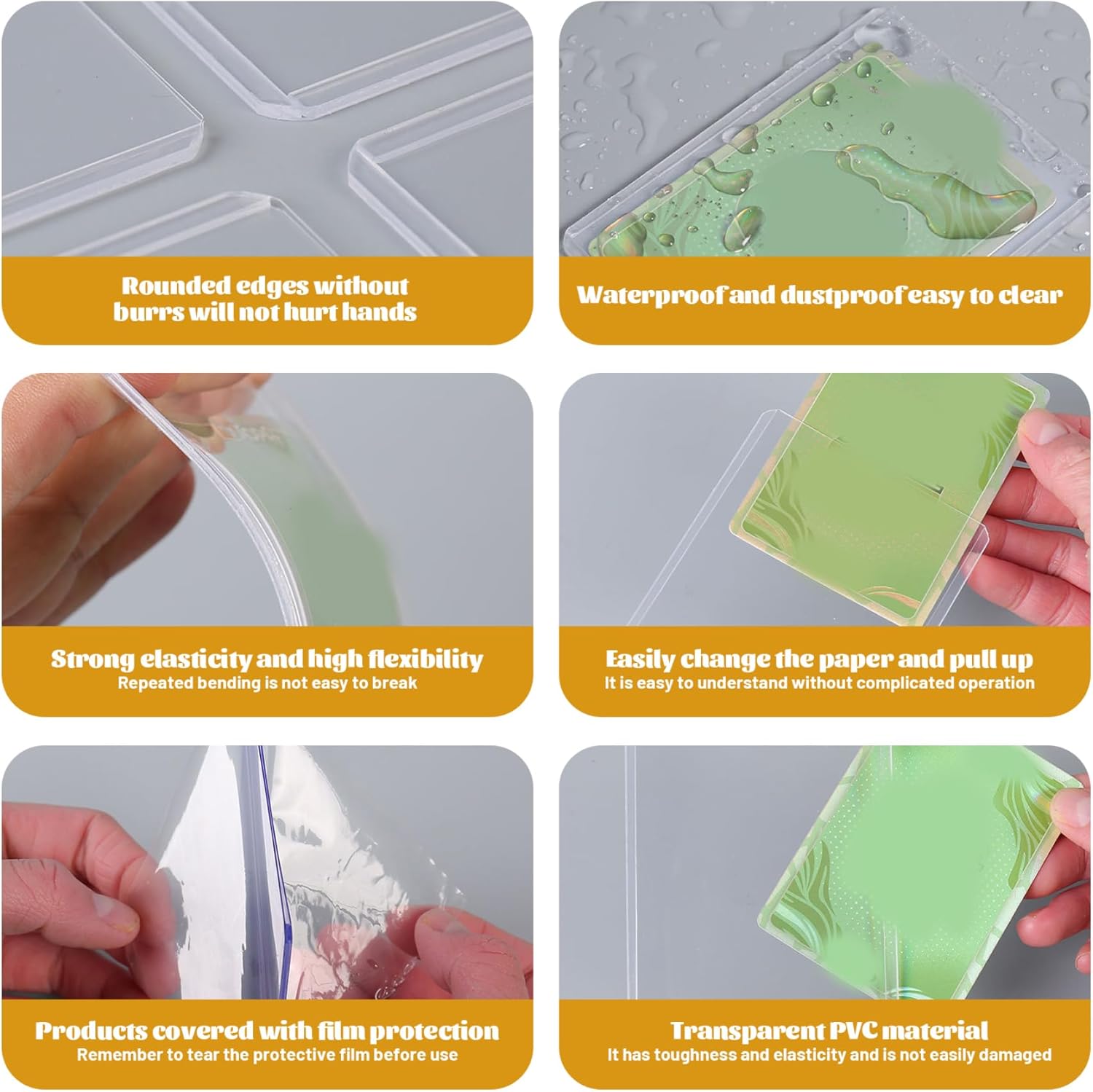 Rounded edges without burrs will not hurt hands

Waterproof and dustproof easy to clear

Strong elasticity and high flexibility
Repeated bending is not easy to break

Easily change the paper and pull up
It is easy to understand without complicated operation

Products covered with film protection
Remember to tear the protective film before use

Transparent PVC material
It has toughness and elasticity and is not easily damaged