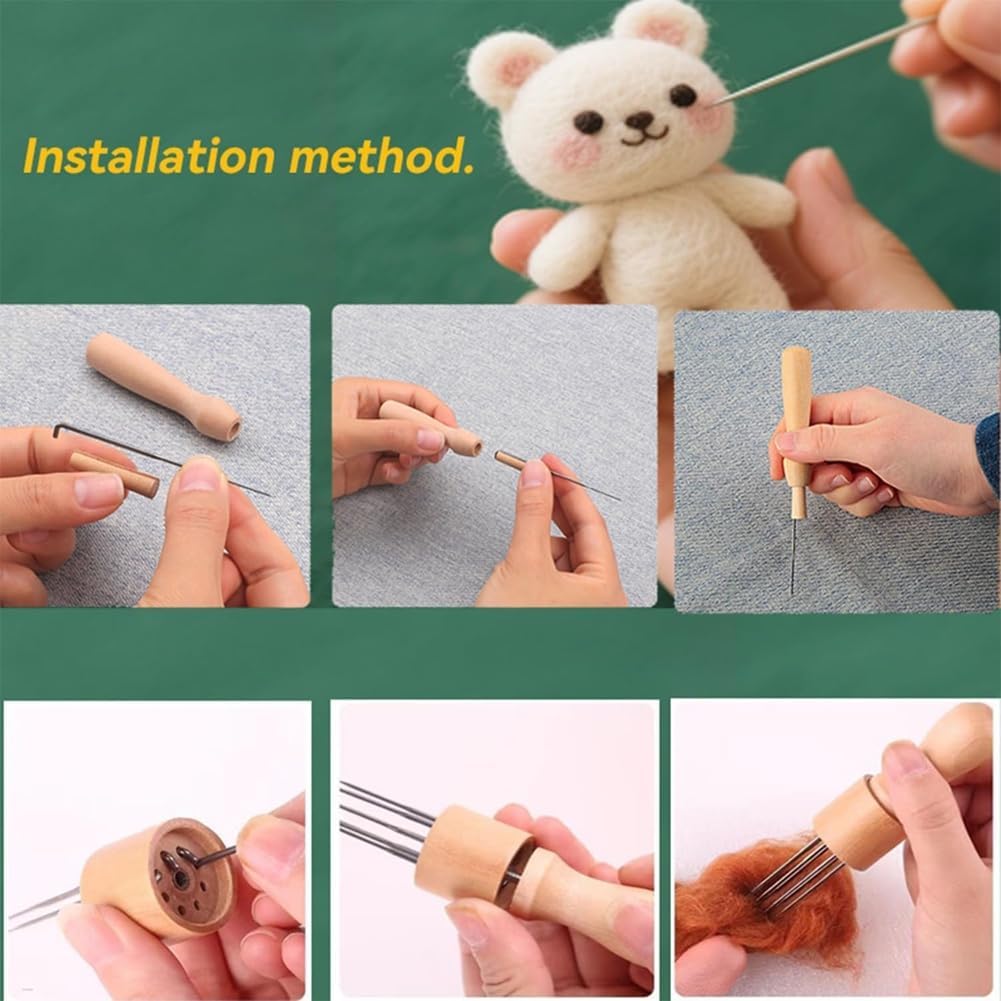 Installation method.