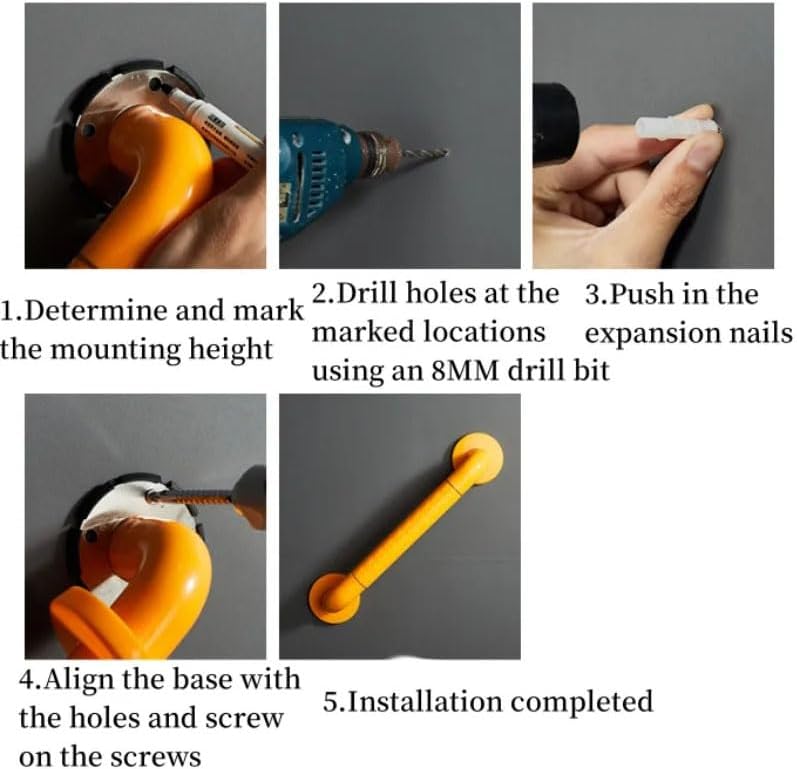 1.Determine and mark the mounting height

2.Drill holes at the marked locations using an 8MM drill bit

3.Push in the expansion nails

4.Align the base with the holes and screw on the screws

5.Installation completed