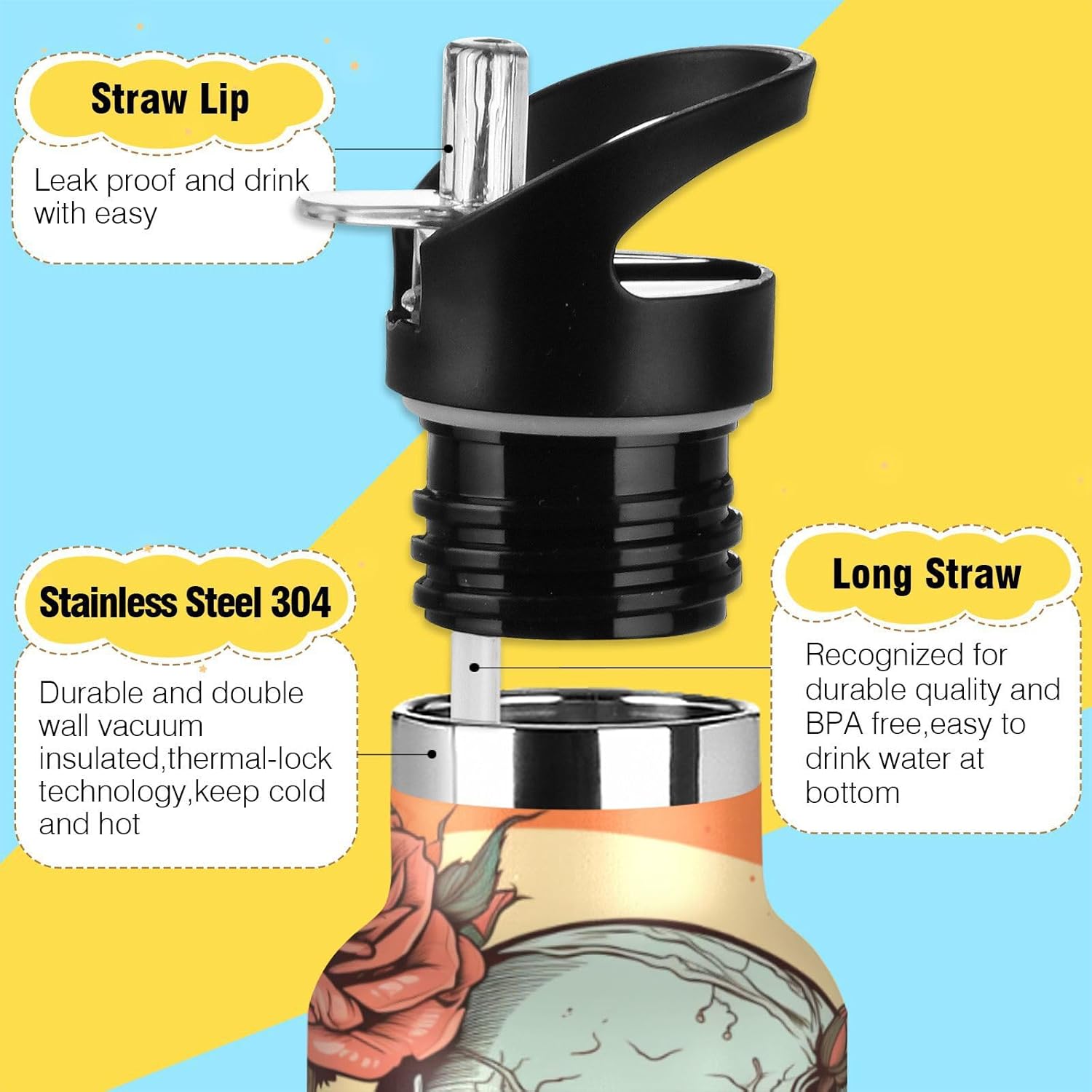 Straw Lip

Leak proof and drink with easy

Stainless Steel 304

Durable and double wall vacuum insulated,thermal-lock technology,keep cold and hot

Long Straw

Recognized for durable quality and BPA free,easy to drink water at bottom