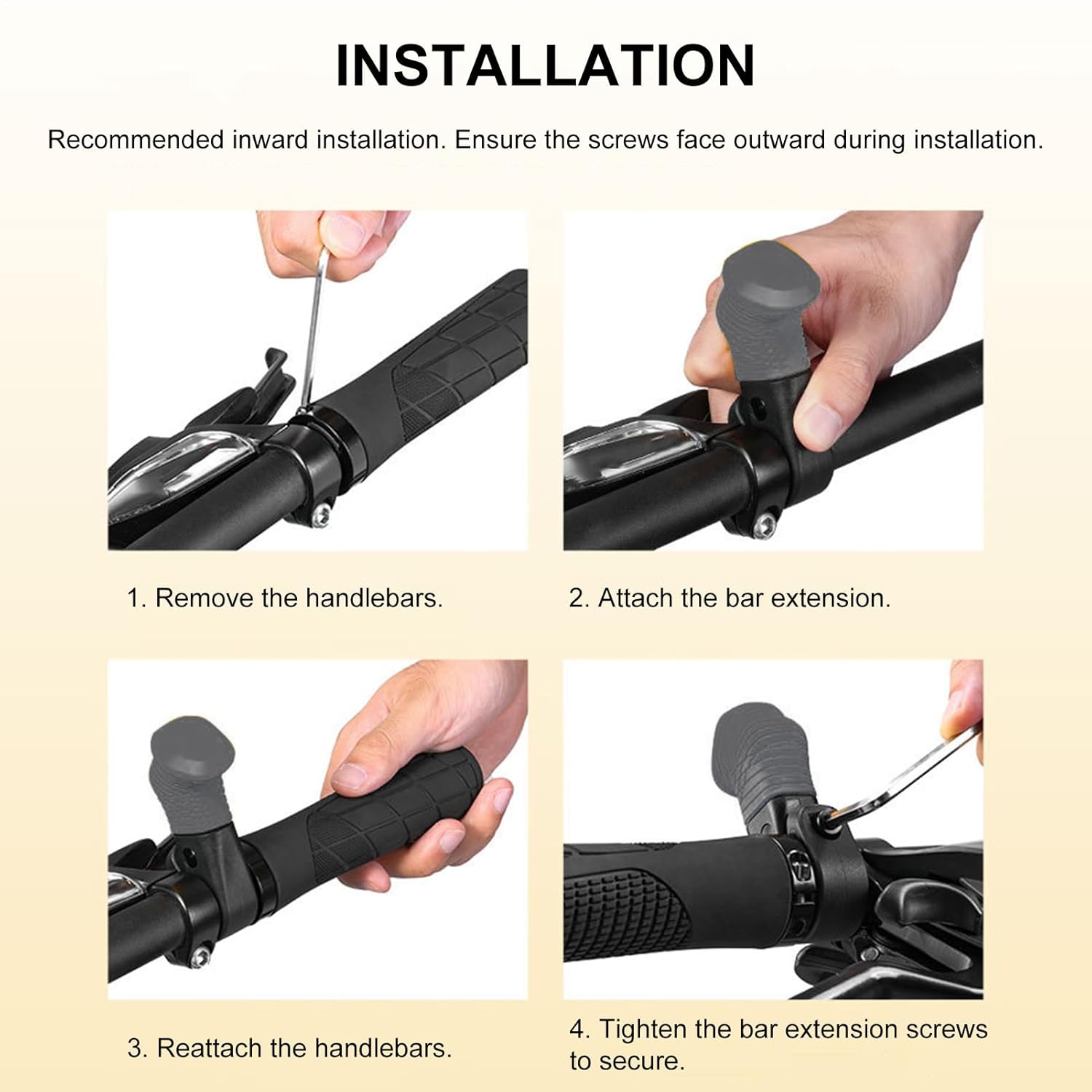 INSTALLATION

Recommended inward installation. Ensure the screws face outward during installation.

1. Remove the handlebars.

2. Attach the bar extension.

3. Reattach the handlebars.

4. Tighten the bar extension screws to secure.