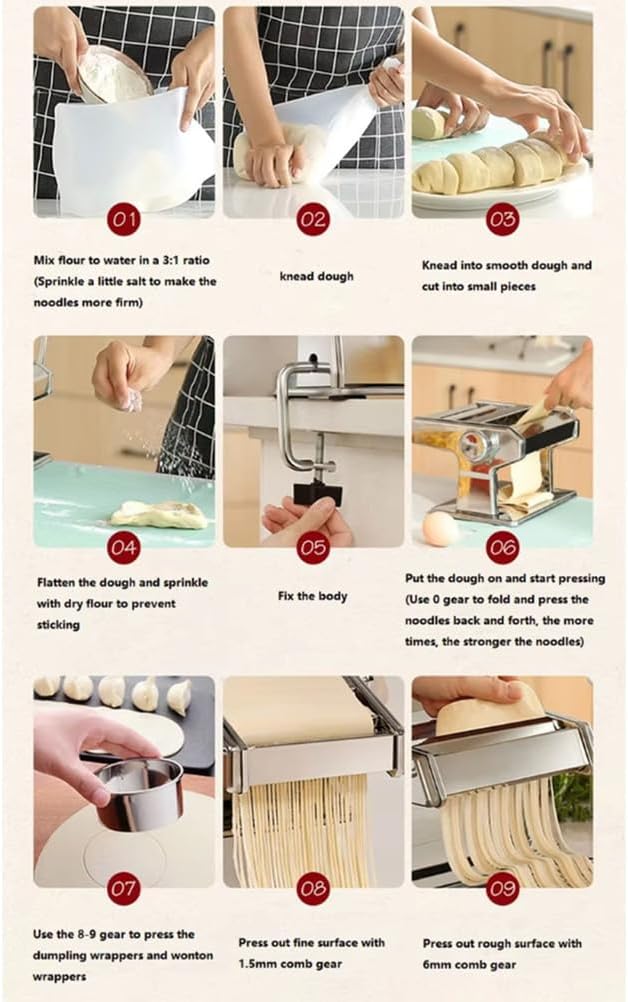 01

Mix flour to water in a 3:1 ratio (Sprinkle a little salt to make the noodles more firm)

02

knead dough

03

Knead into smooth dough and cut into small pieces

04

Flatten the dough and sprinkle with dry flour to prevent sticking

05

Fix the body

06

Put the dough on and start pressing (Use 0 gear to fold and press the noodles back and forth, the more times, the stronger the noodles)

07

Use the 8-9 gear to press the dumpling wrappers and wonton wrappers

08

Press out fine surface with 1.5mm comb gear

09

Press out rough surface with 6mm comb gear