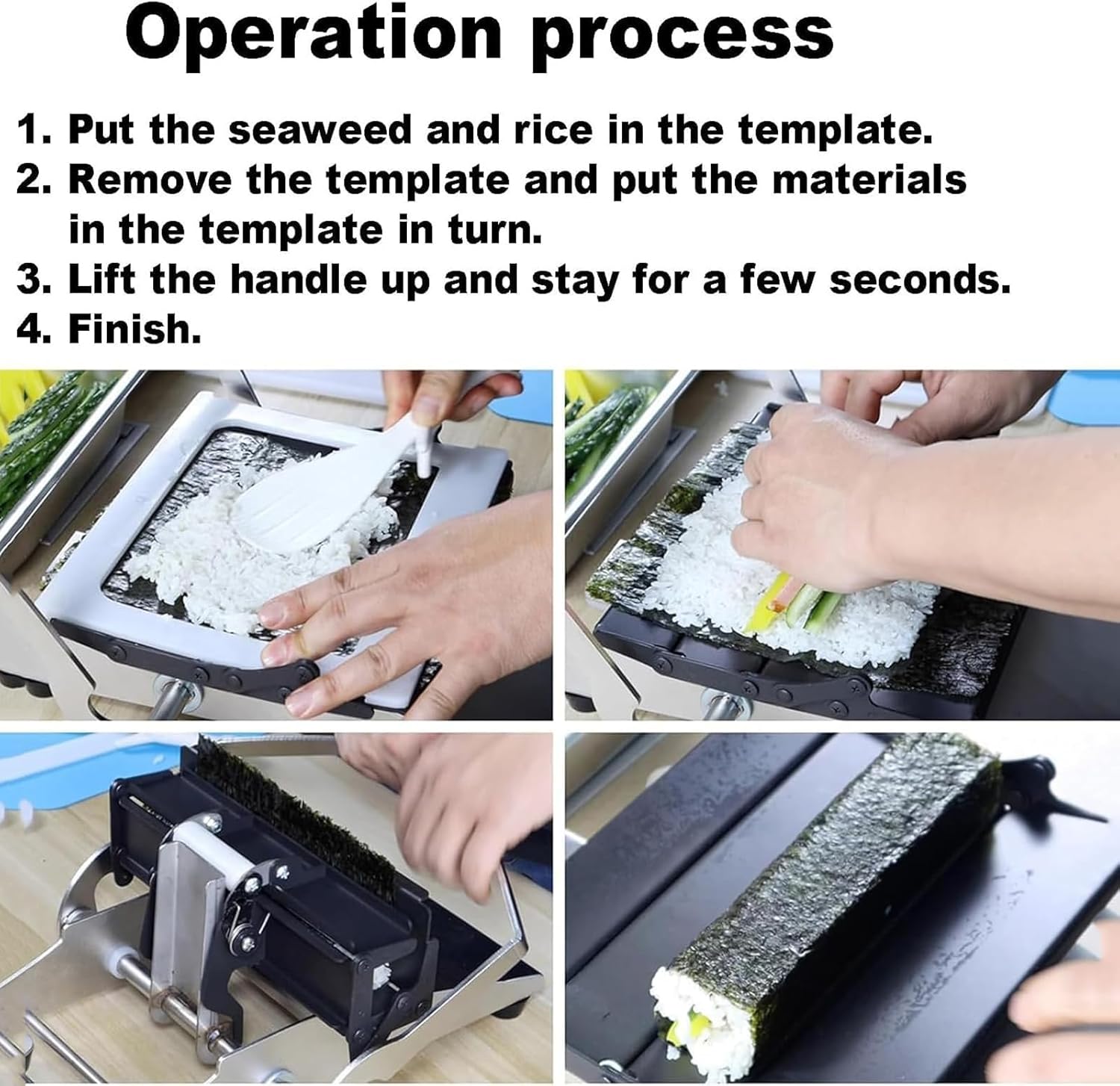 Operation process

1. Put the seaweed and rice in the template.
2. Remove the template and put the materials in the template in turn.
3. Lift the handle up and stay for a few seconds.
4. Finish.