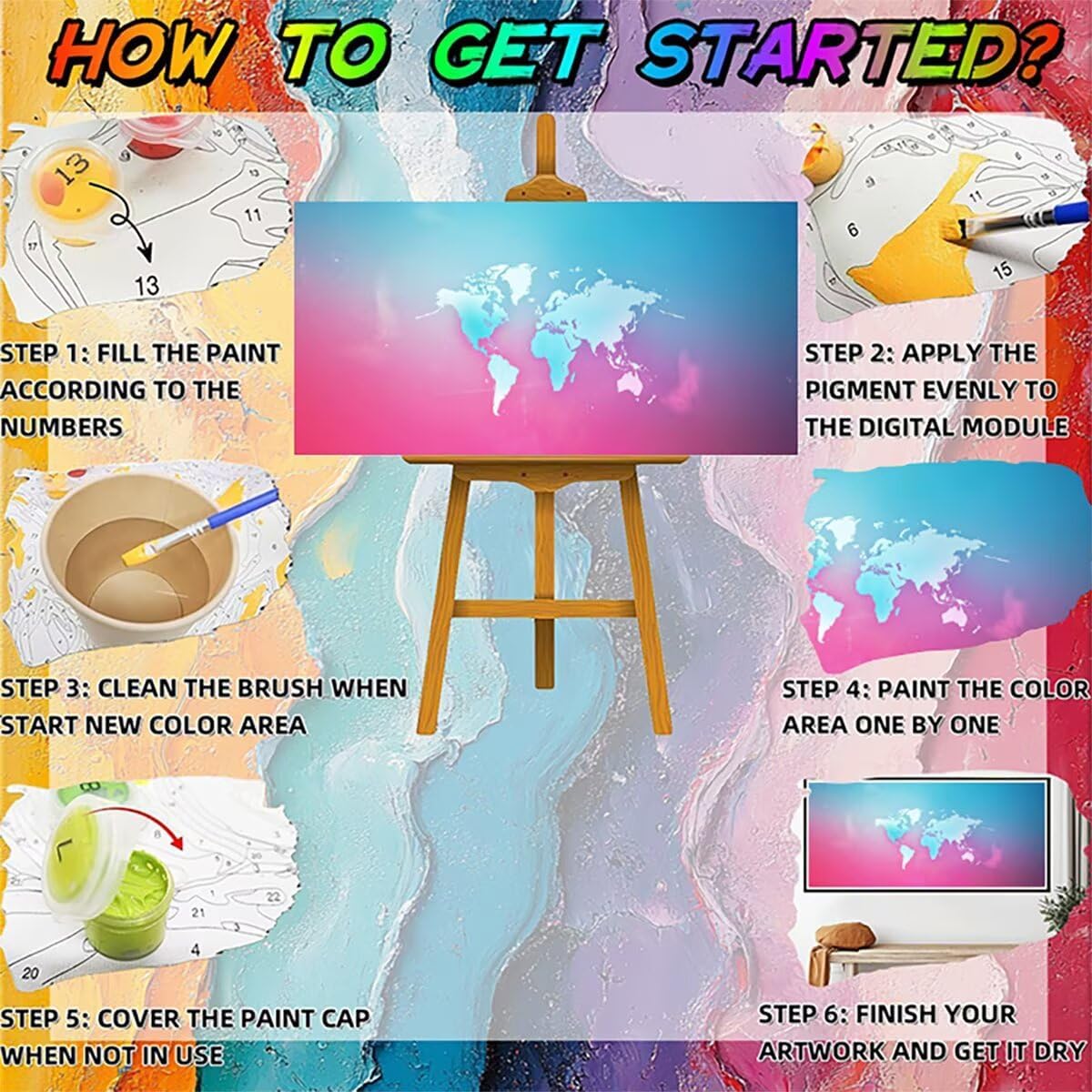 HOW TO GET STARTED?

13

9

11

17

13

STEP 1: FILL THE PAINT ACCORDING TO THE NUMBERS

6

15

STEP 2: APPLY THE PIGMENT EVENLY TO THE DIGITAL MODULE

STEP 3: CLEAN THE BRUSH WHEN START NEW COLOR AREA

STEP 4: PAINT THE COLOR AREA ONE BY ONE

8

7

21

22

4

20

STEP 5: COVER THE PAINT CAP WHEN NOT IN USE

STEP 6: FINISH YOUR ARTWORK AND GET IT DRY