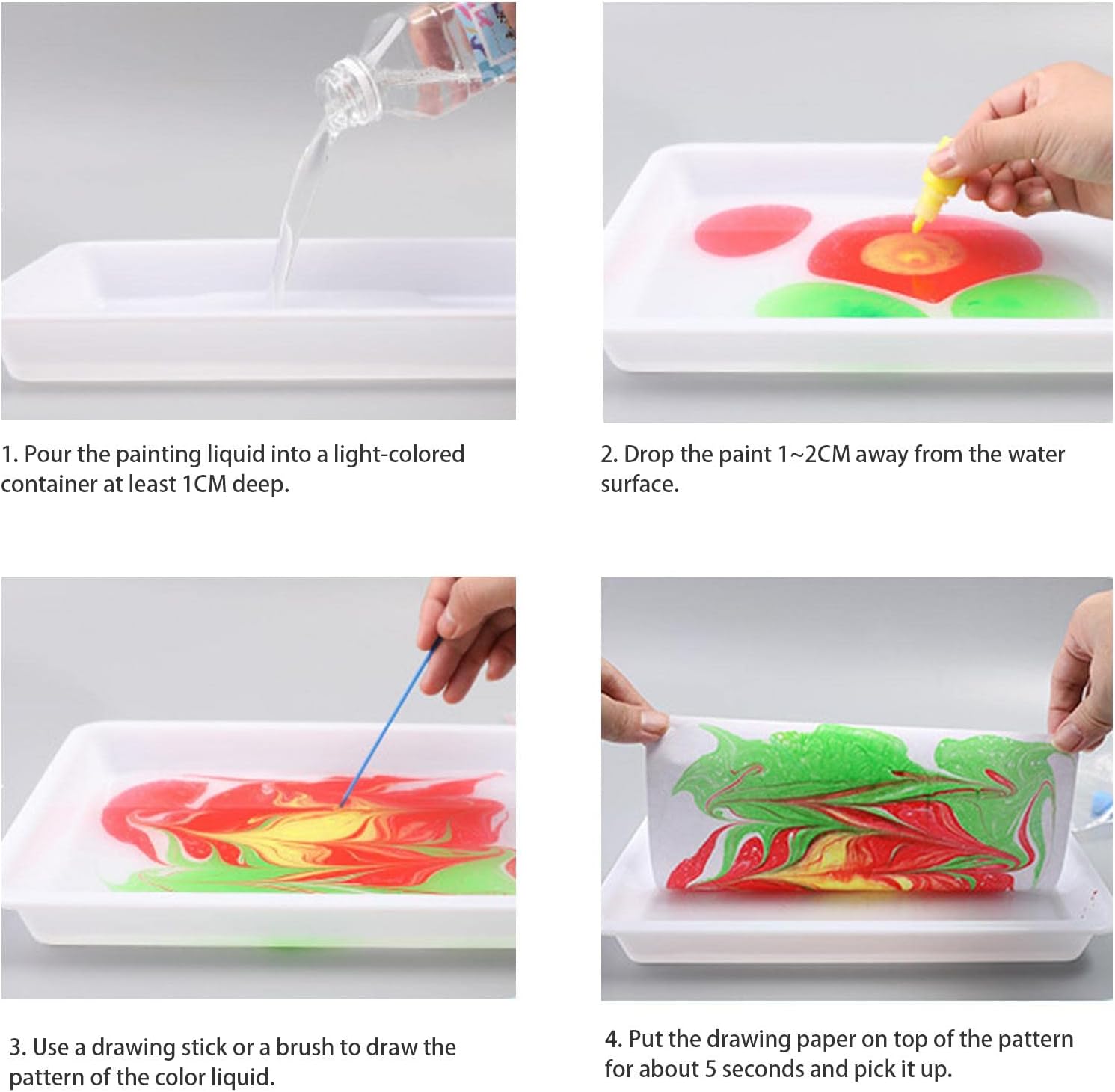 1. Pour the painting liquid into a light-colored container at least 1CM deep.

2. Drop the paint 1~2CM away from the water surface.

3. Use a drawing stick or a brush to draw the pattern of the color liquid.

4. Put the drawing paper on top of the pattern for about 5 seconds and pick it up.