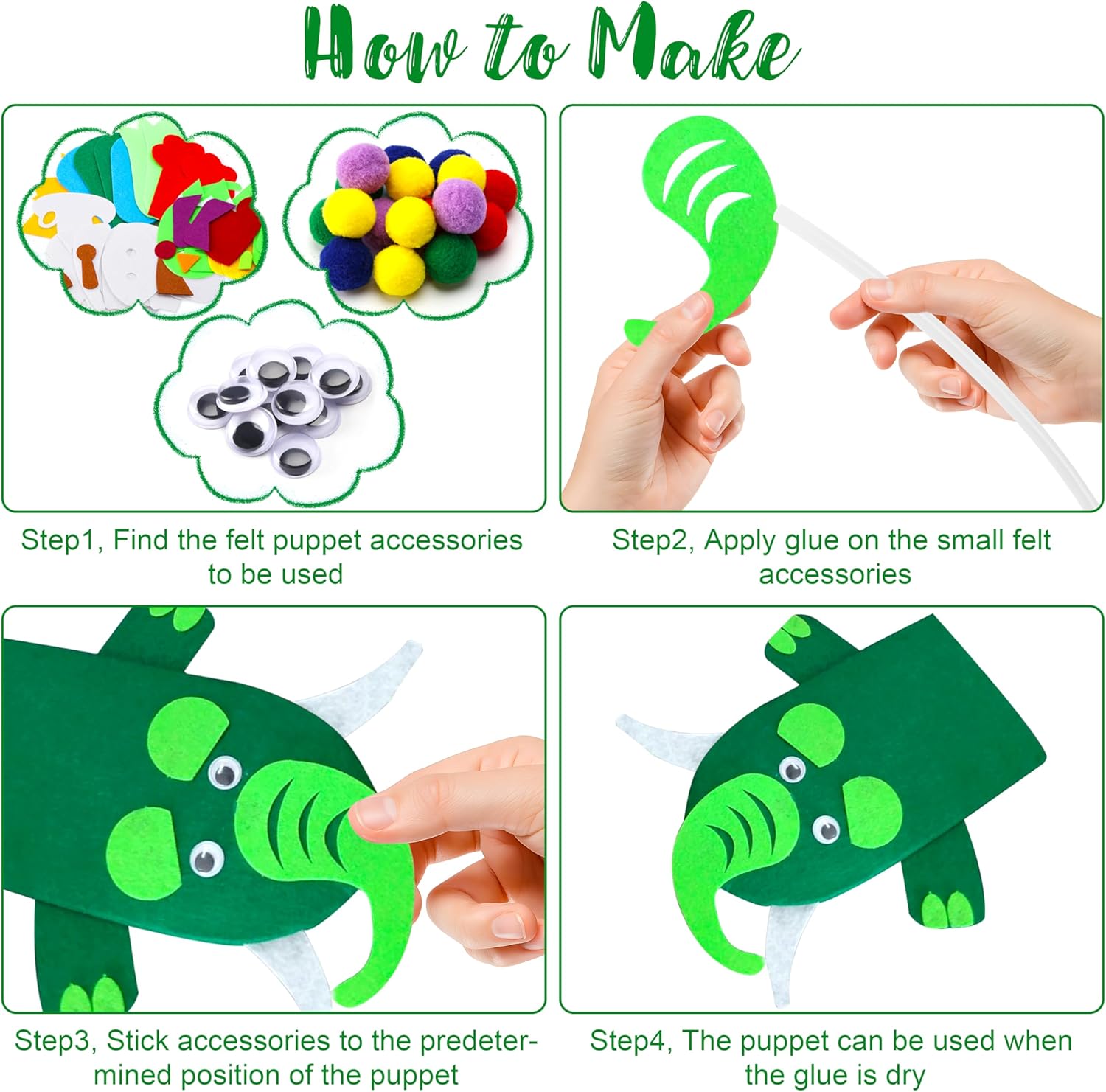 How to Make

Step1, Find the felt puppet accessories to be used

Step2, Apply glue on the small felt accessories

Step3, Stick accessories to the predetermined position of the puppet

Step4, The puppet can be used when the glue is dry