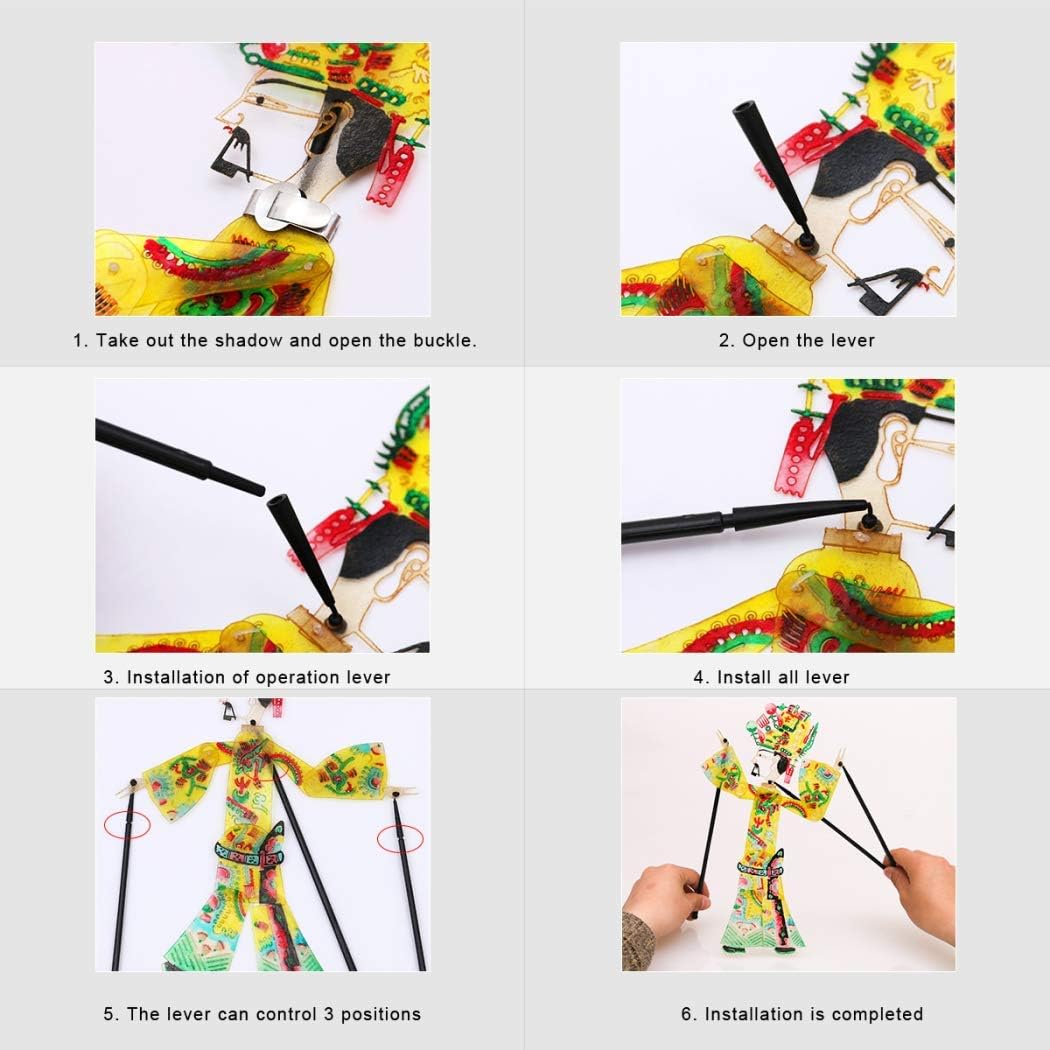 1. Take out the shadow and open the buckle.

2. Open the lever

3. Installation of operation lever

4. Install all lever

5. The lever can control 3 positions

6. Installation is completed