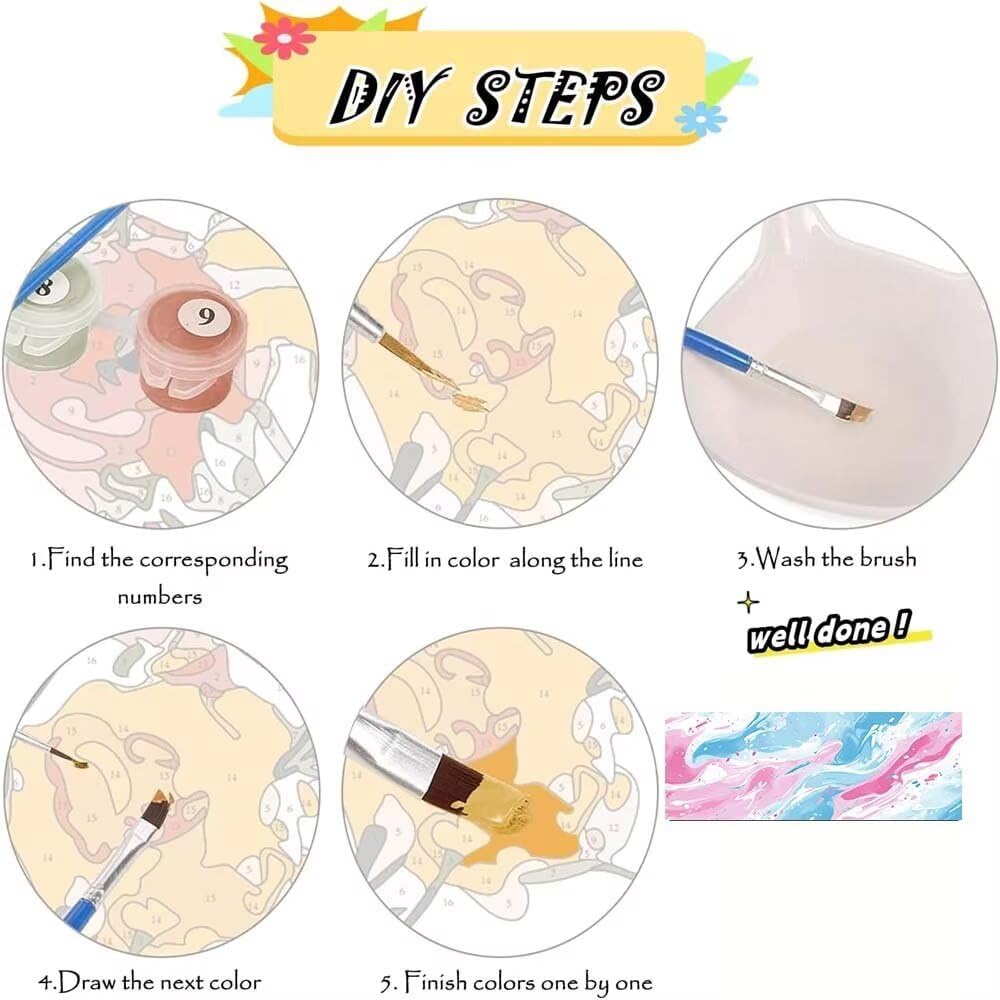 DIY STEPS

8

9

1.Find the corresponding numbers

2.Fill in color along the line

3.Wash the brush

well done !

4.Draw the next color

5. Finish colors one by one