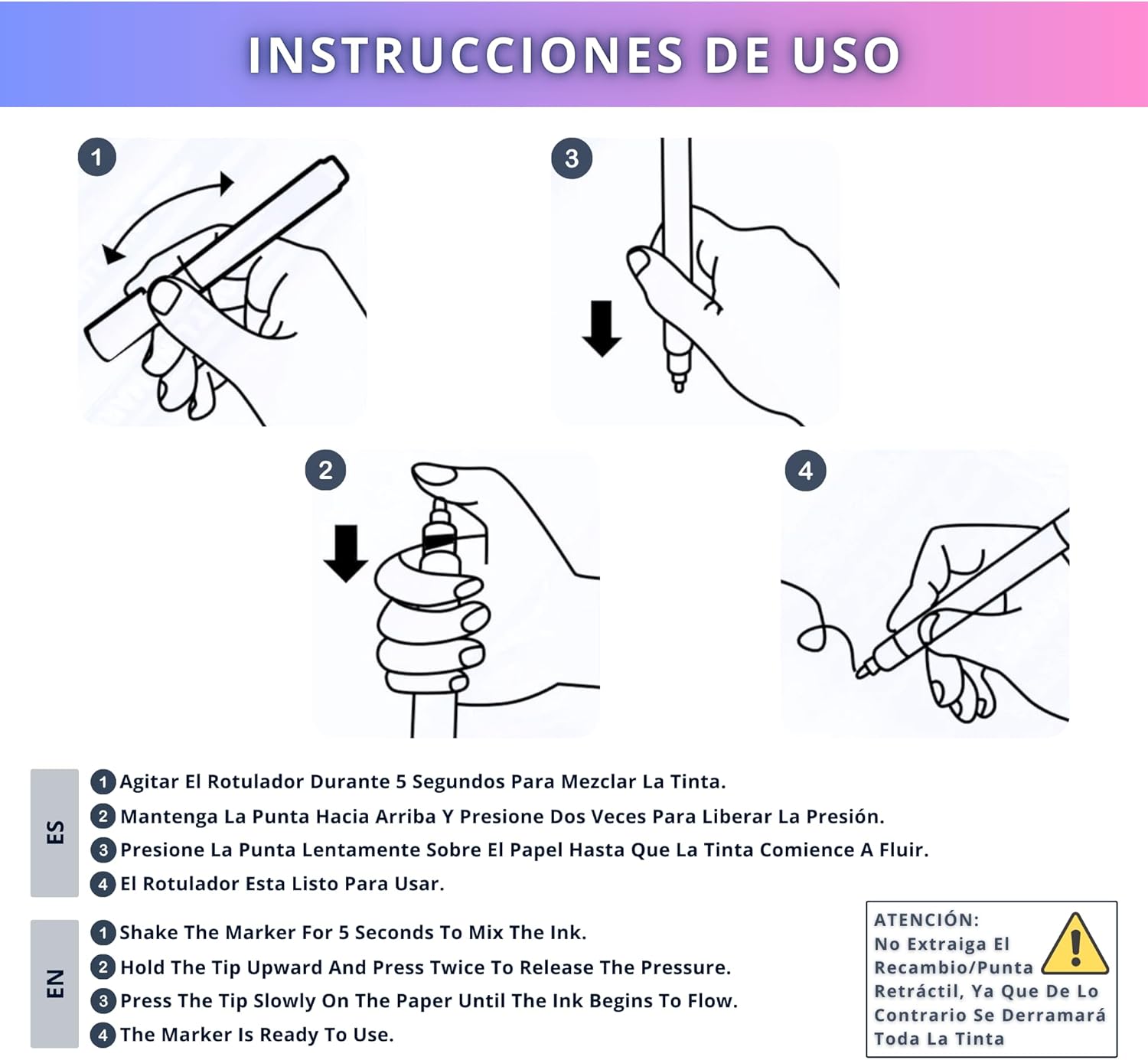 INSTRUCCIONES DE USO

1

3

2

4

ES

1 Agitar El Rotulador Durante 5 Segundos Para Mezclar La Tinta.
2 Mantenga La Punta Hacia Arriba Y Presione Dos Veces Para Liberar La Presión.
3 Presione La Punta Lentamente Sobre El Papel Hasta Que La Tinta Comience A Fluir.
4 El Rotulador Esta Listo Para Usar.

EN

1 Shake The Marker For 5 Seconds To Mix The Ink.
2 Hold The Tip Upward And Press Twice To Release The Pressure.
3 Press The Tip Slowly On The Paper Until The Ink Begins To Flow.
4 The Marker Is Ready To Use.

ATENCIÓN:
No Extraiga El Recambio/Punta Retráctil, Ya Que De Lo Contrario Se Derramará Toda La Tinta