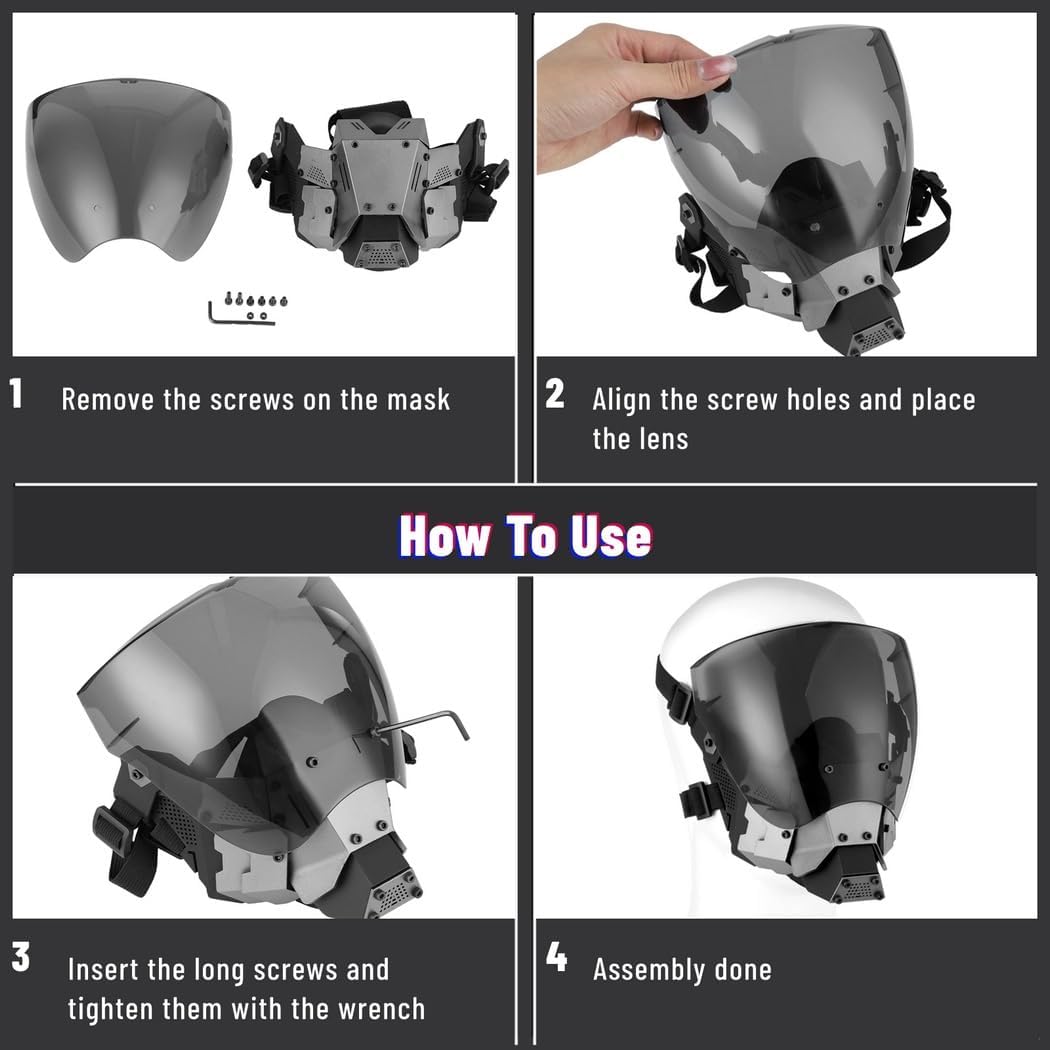 1 Remove the screws on the mask

2 Align the screw holes and place the lens

How To Use

3 Insert the long screws and tighten them with the wrench

4 Assembly done